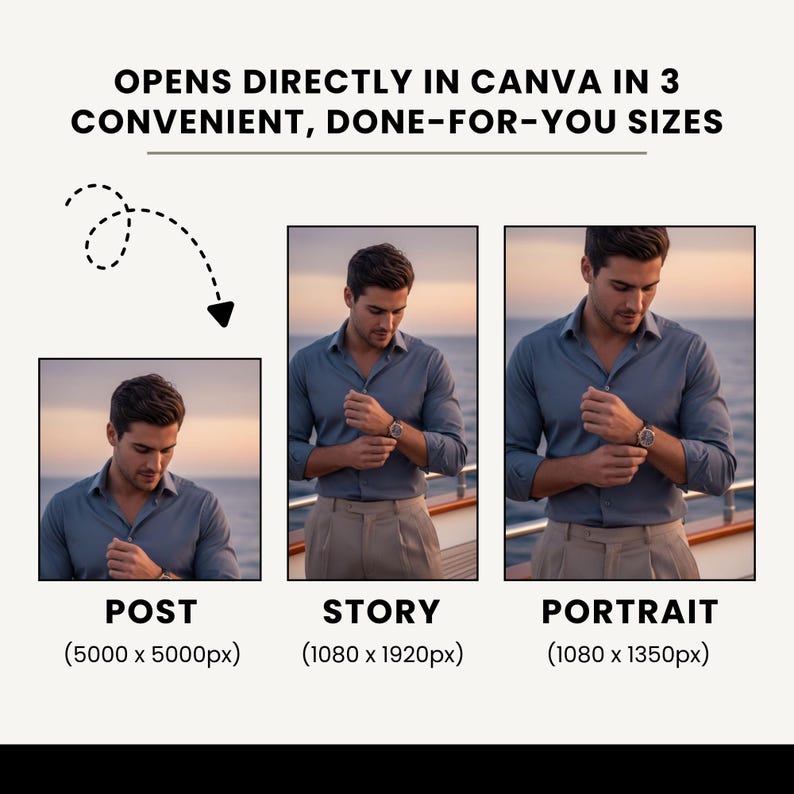 OPENS DIRECTLY IN CANVA IN 3 CONVENIENT, DONE-FOR-YOU SIZES

POST
(5000 x 5000px)

STORY
(1080 x 1920px)

PORTRAIT
(1080 x 1350px)