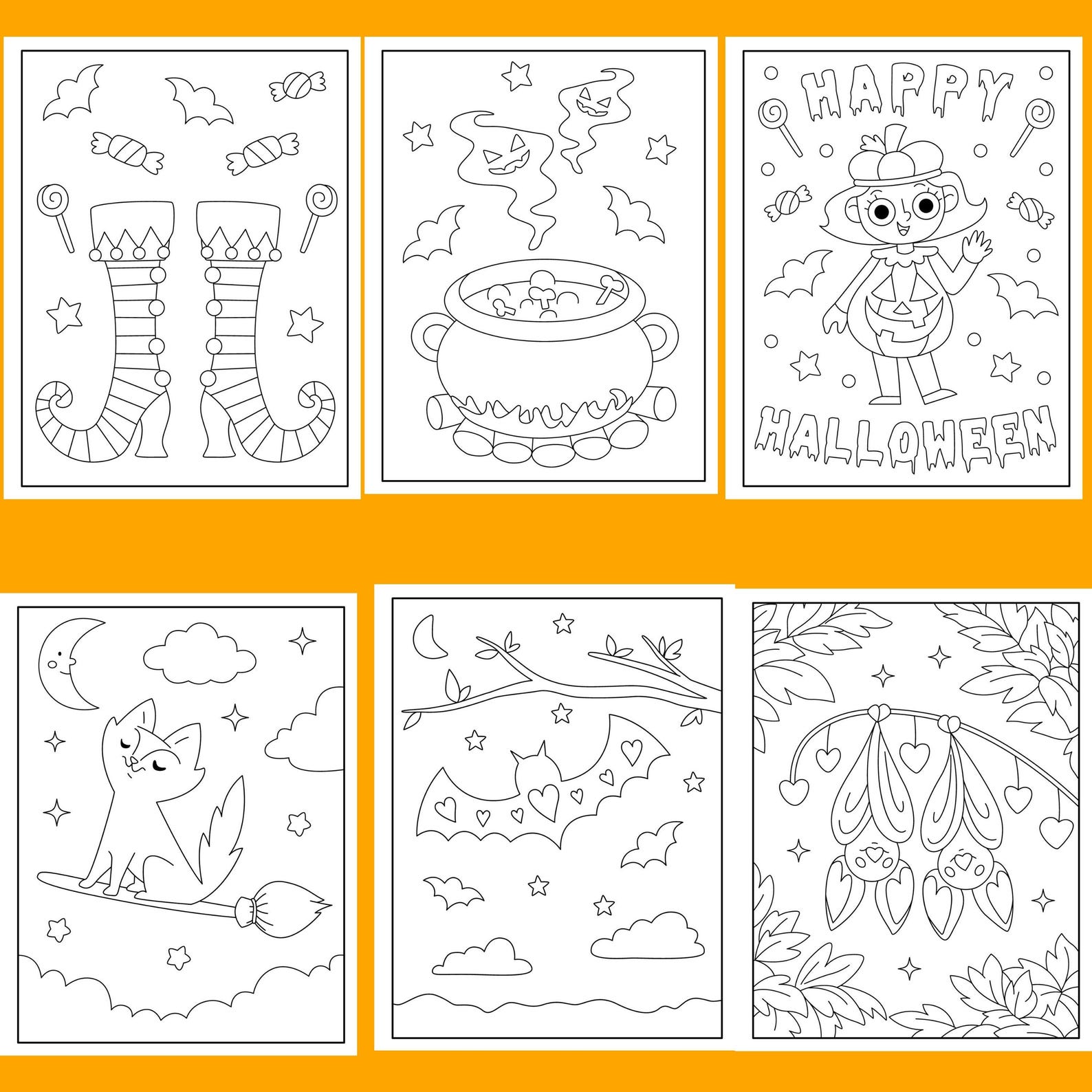 HAPPY
HALLOWEEN