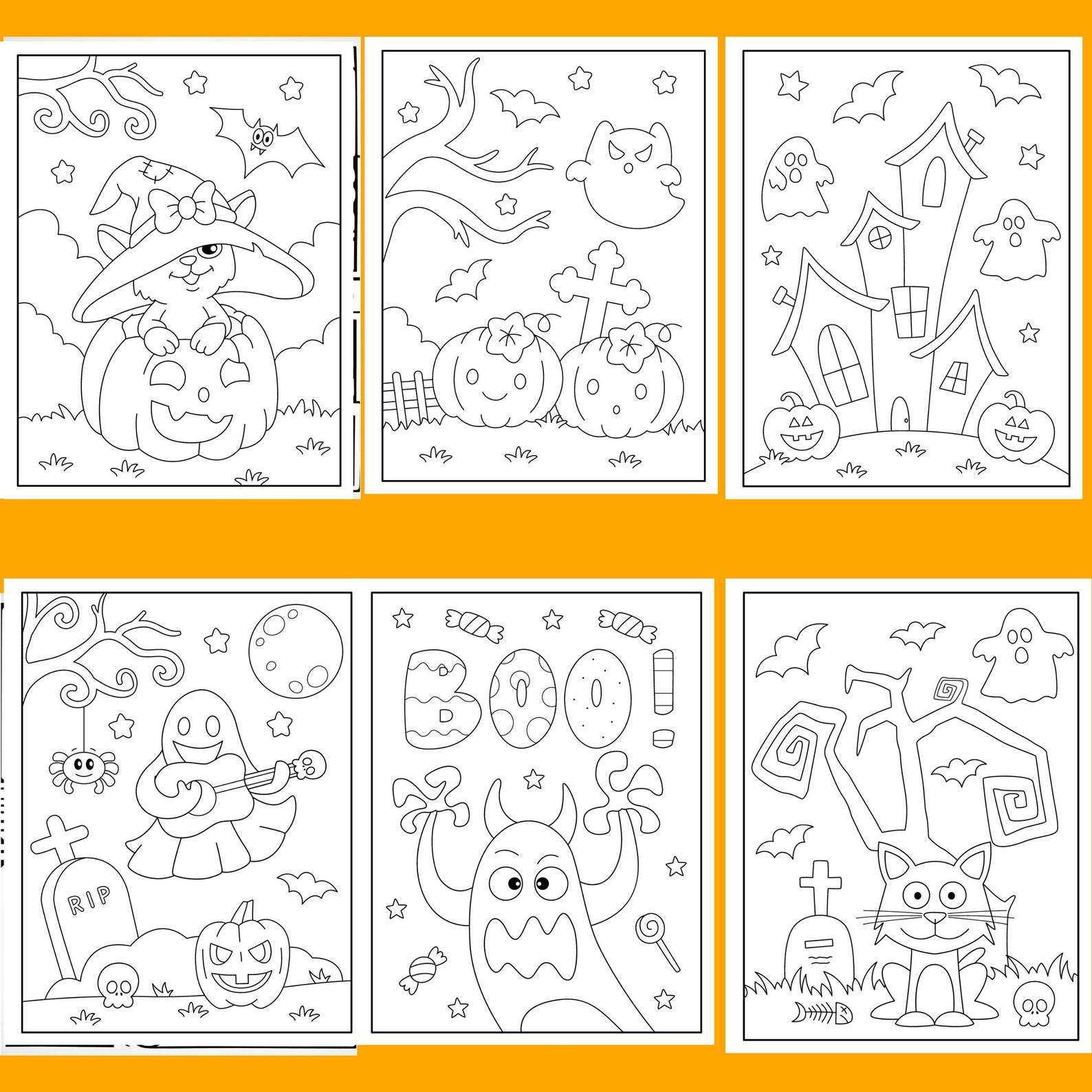 RIP

BOO!