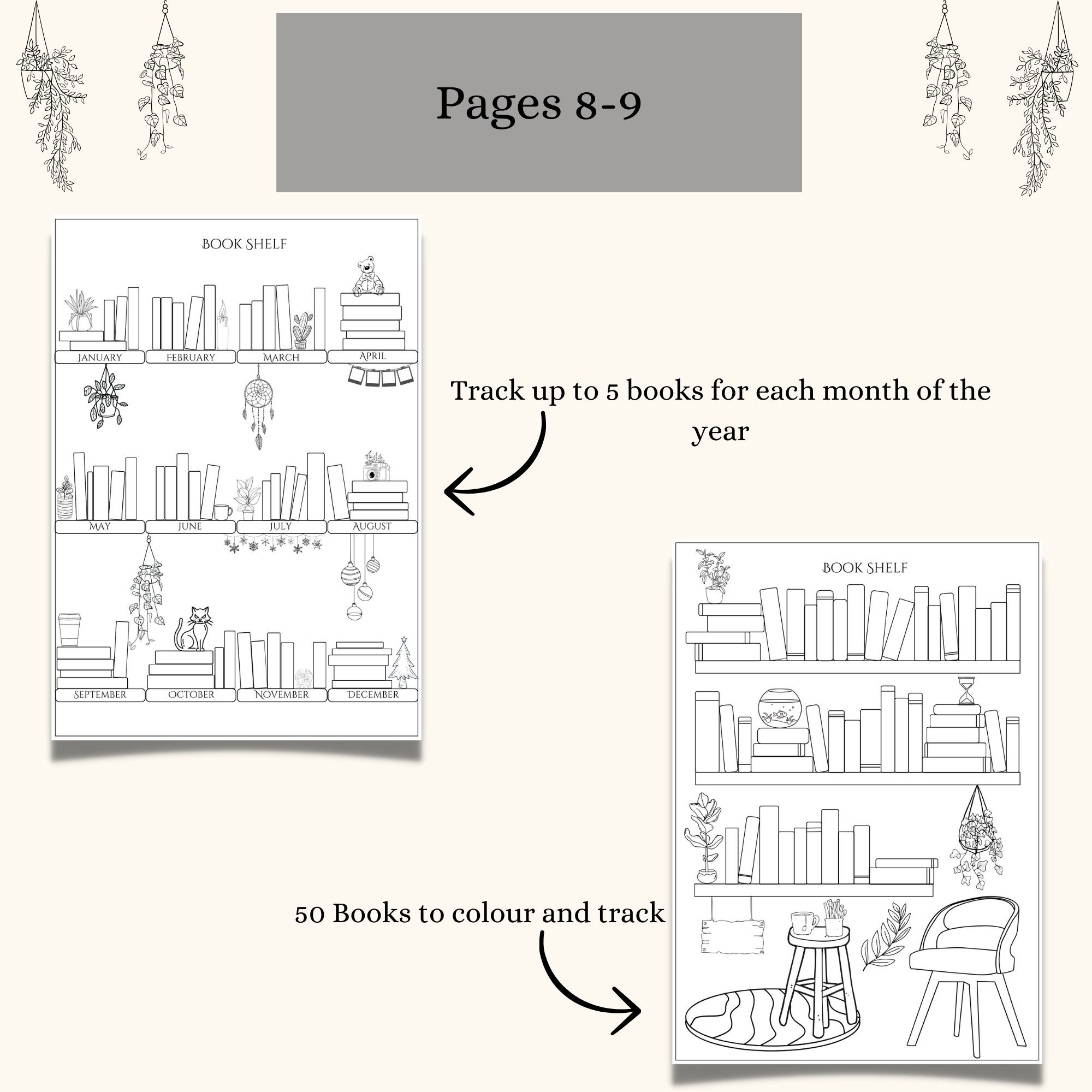 Pages 8-9

BOOK SHELF

JANUARY

FEBRUARY

MARCH

APRIL

MAY

JUNE

JULY

AUGUST

SEPTEMBER

OCTOBER

NOVEMBER

DECEMBER

Track up to 5 books for each month of the year

BOOK SHELF

50 Books to colour and track