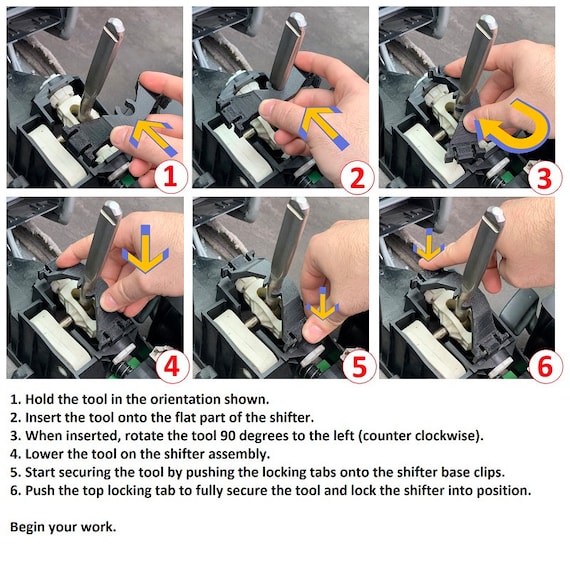 1

2

3

4

5

6

1. Hold the tool in the orientation shown.
2. Insert the tool onto the flat part of the shifter.
3. When inserted, rotate the tool 90 degrees to the left (counter clockwise).
4. Lower the tool on the shifter assembly.
5. Start securing the tool by pushing the locking tabs onto the shifter base clips.
6. Push the top locking tab to fully secure the tool and lock the shifter into position.

Begin your work.