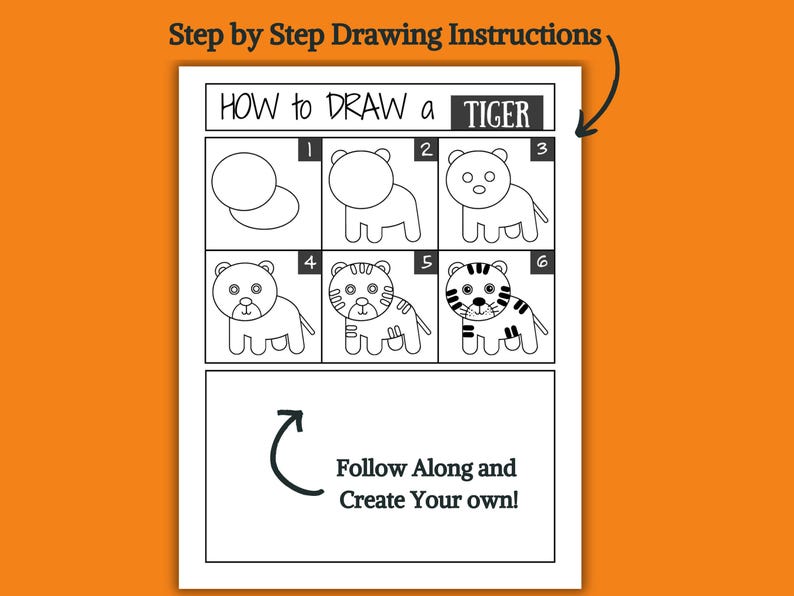 Step by Step Drawing Instructions

HOW to DRAW a TIGER

1

2

3

4

5

6

Follow Along and Create Your own!