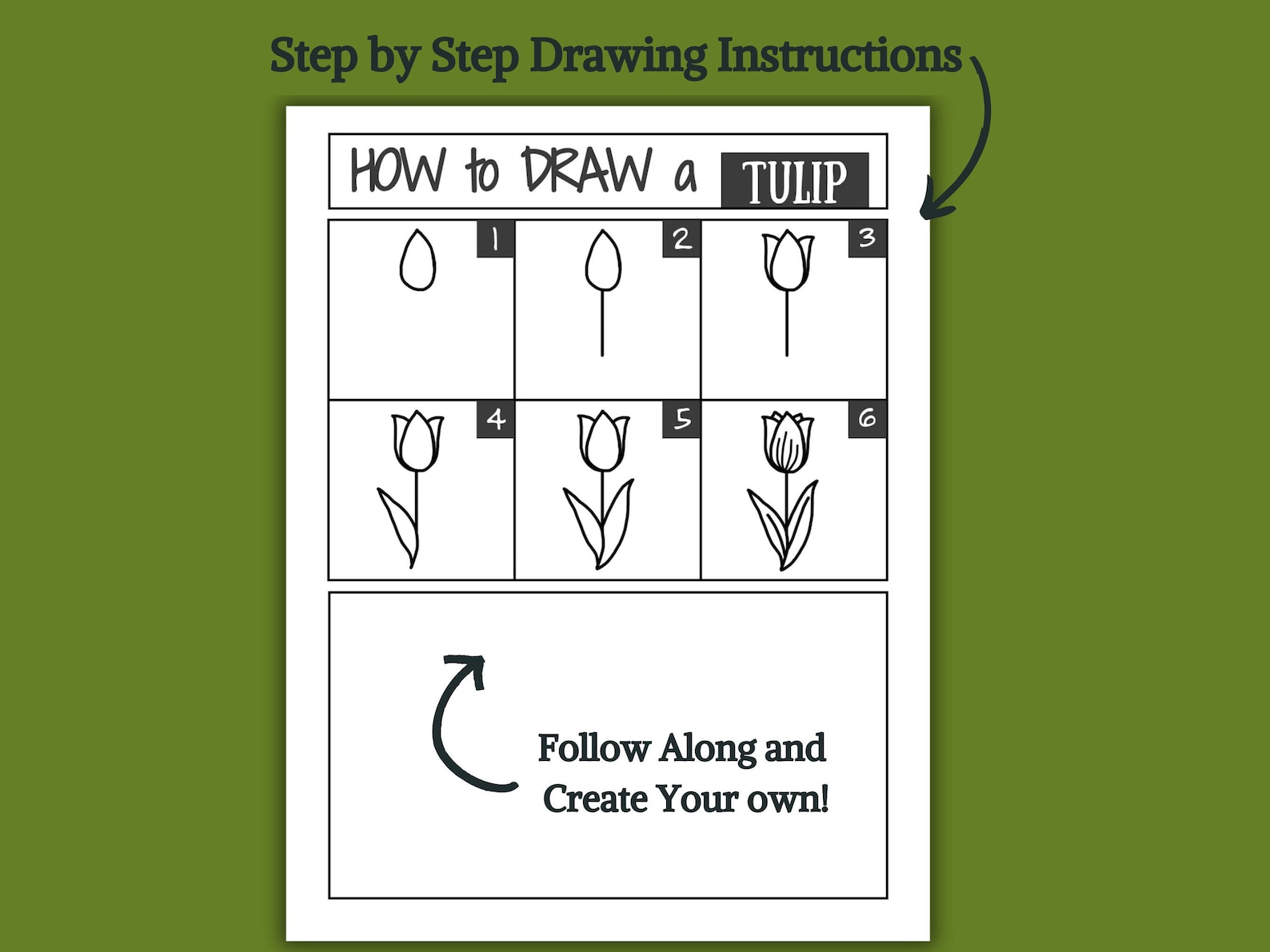 Step by Step Drawing Instructions

HOW to DRAW a TULIP

1

2

3

4

5

6

Follow Along and Create Your own!