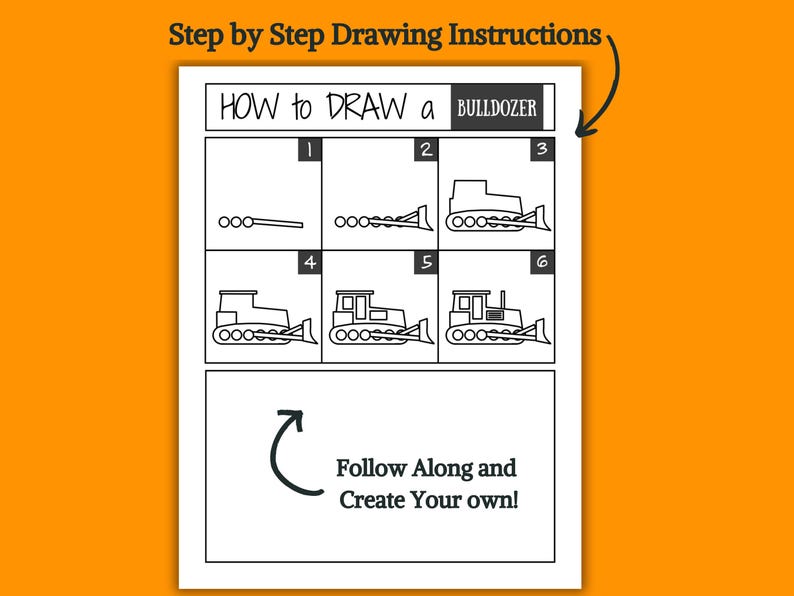 Step by Step Drawing Instructions

HOW to DRAW a BULLDOZER

1

2

3

4

5

6

Follow Along and Create Your own!