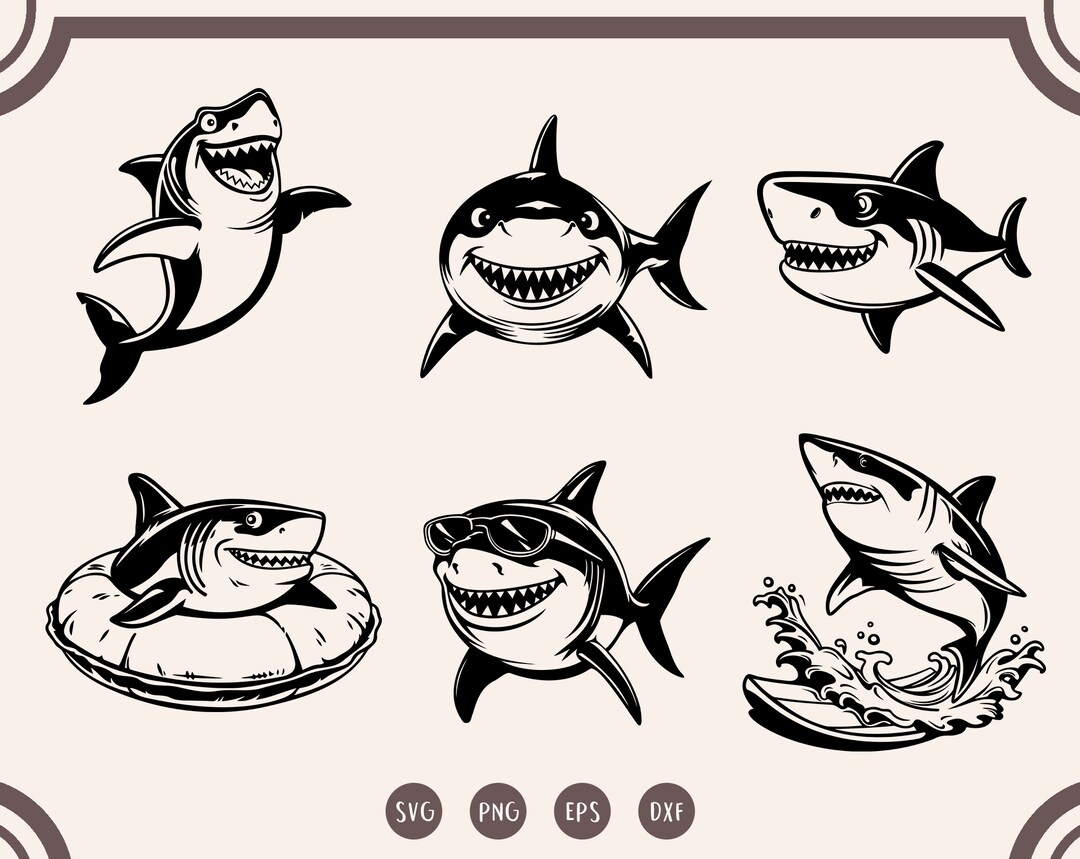 SVG PNG EPS DXF