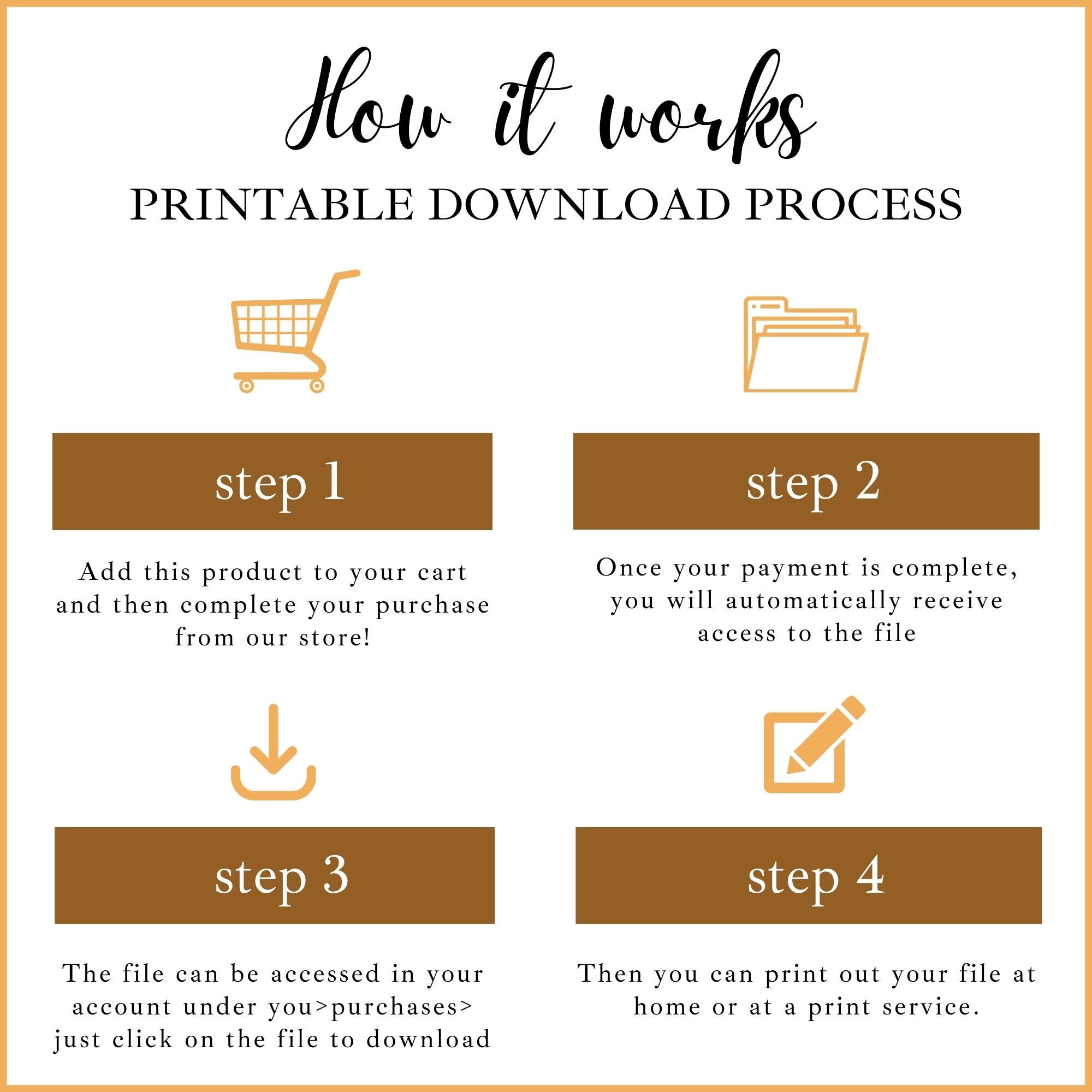 How it works
PRINTABLE DOWNLOAD PROCESS

step 1

Add this product to your cart and then complete your purchase from our store!

step 2

Once your payment is complete, you will automatically receive access to the file

step 3

The file can be accessed in your account under you>purchases> just click on the file to download

step 4

Then you can print out your file at home or at a print service.