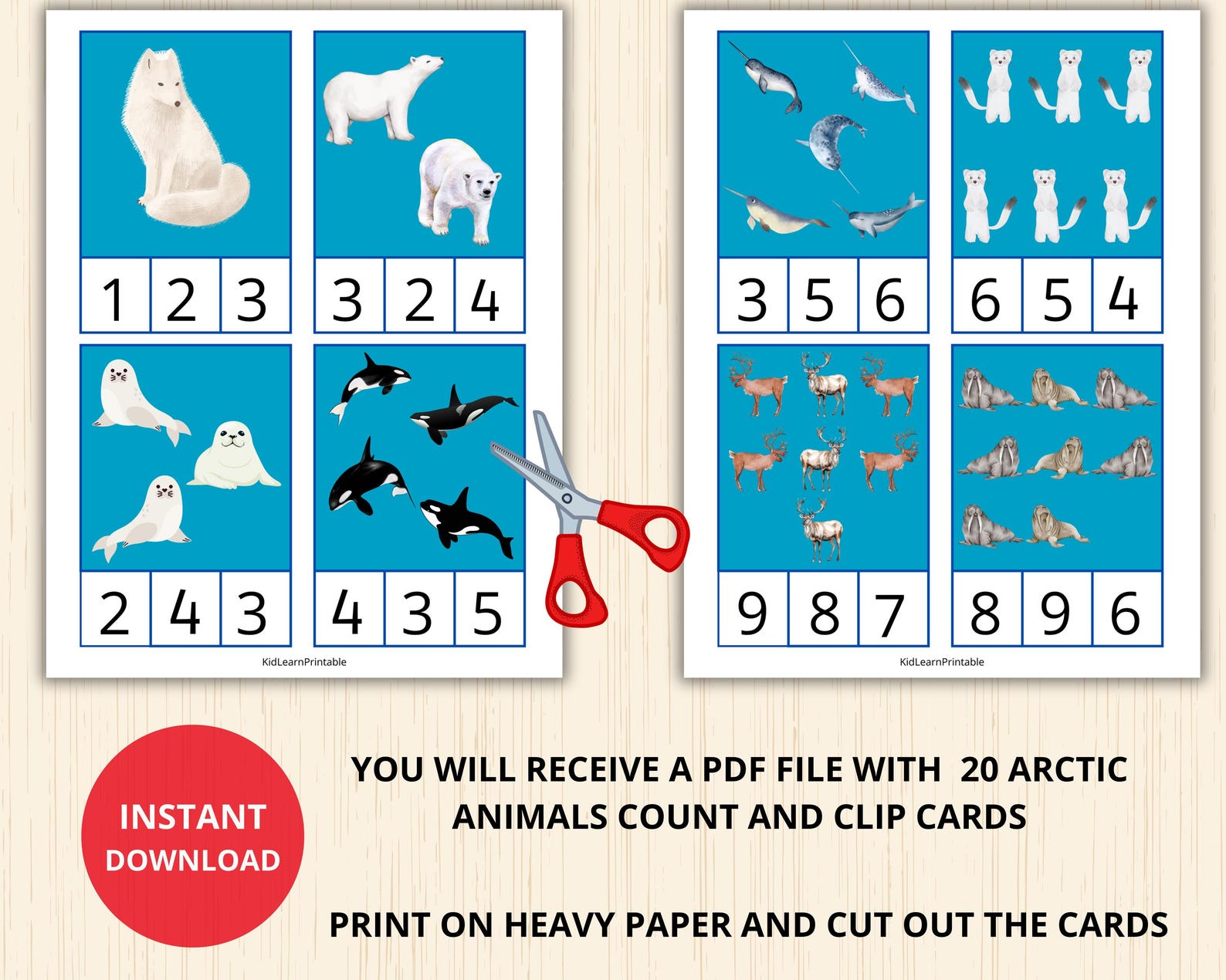 1 2 3

3 2 4

2 4 3

4 3 5

KidLearnPrintable

3 5 6

6 5 4

9 8 7

8 9 6

KidLearnPrintable

INSTANT DOWNLOAD

YOU WILL RECEIVE A PDF FILE WITH 20 ARCTIC ANIMALS COUNT AND CLIP CARDS

PRINT ON HEAVY PAPER AND CUT OUT THE CARDS