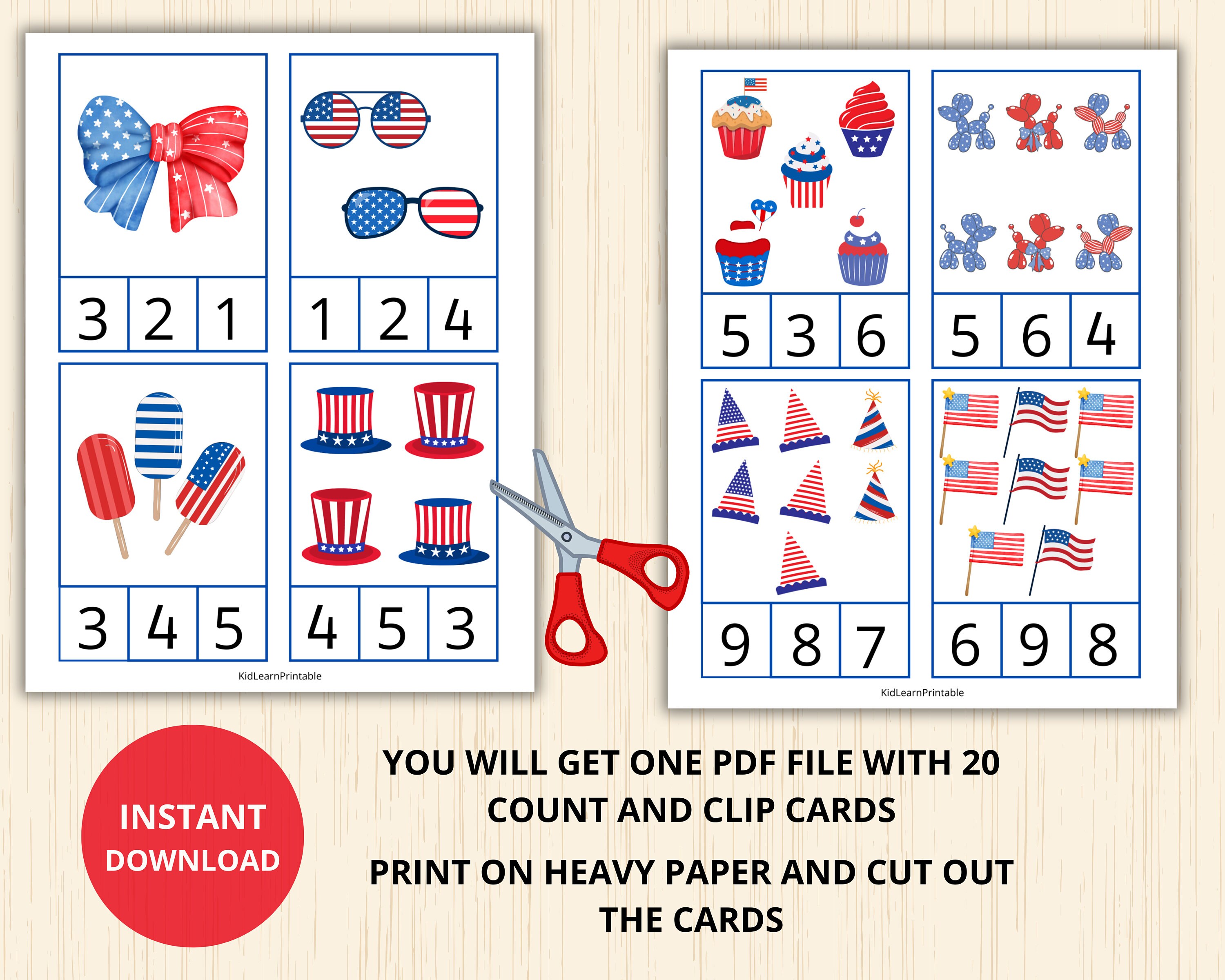 3 2 1

1 2 4

3 4 5

4 5 3

KidLearnPrintable

5 3 6

5 6 4

9 8 7

6 9 8

KidLearnPrintable

INSTANT DOWNLOAD

YOU WILL GET ONE PDF FILE WITH 20 COUNT AND CLIP CARDS

PRINT ON HEAVY PAPER AND CUT OUT THE CARDS