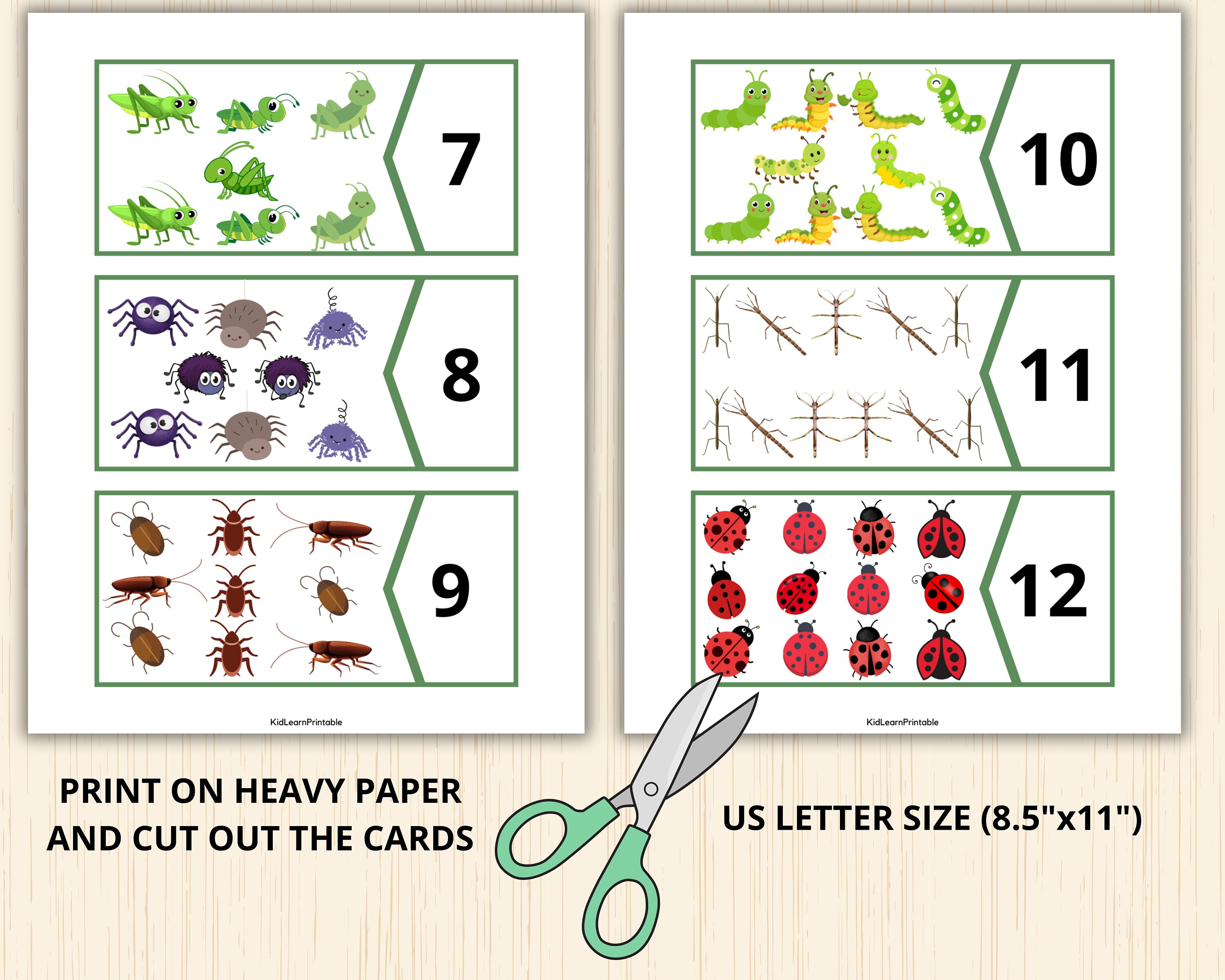 7

8

9

KidLearnPrintable

10

11

12

KidLearnPrintable

PRINT ON HEAVY PAPER AND CUT OUT THE CARDS

US LETTER SIZE (8.5"x11")