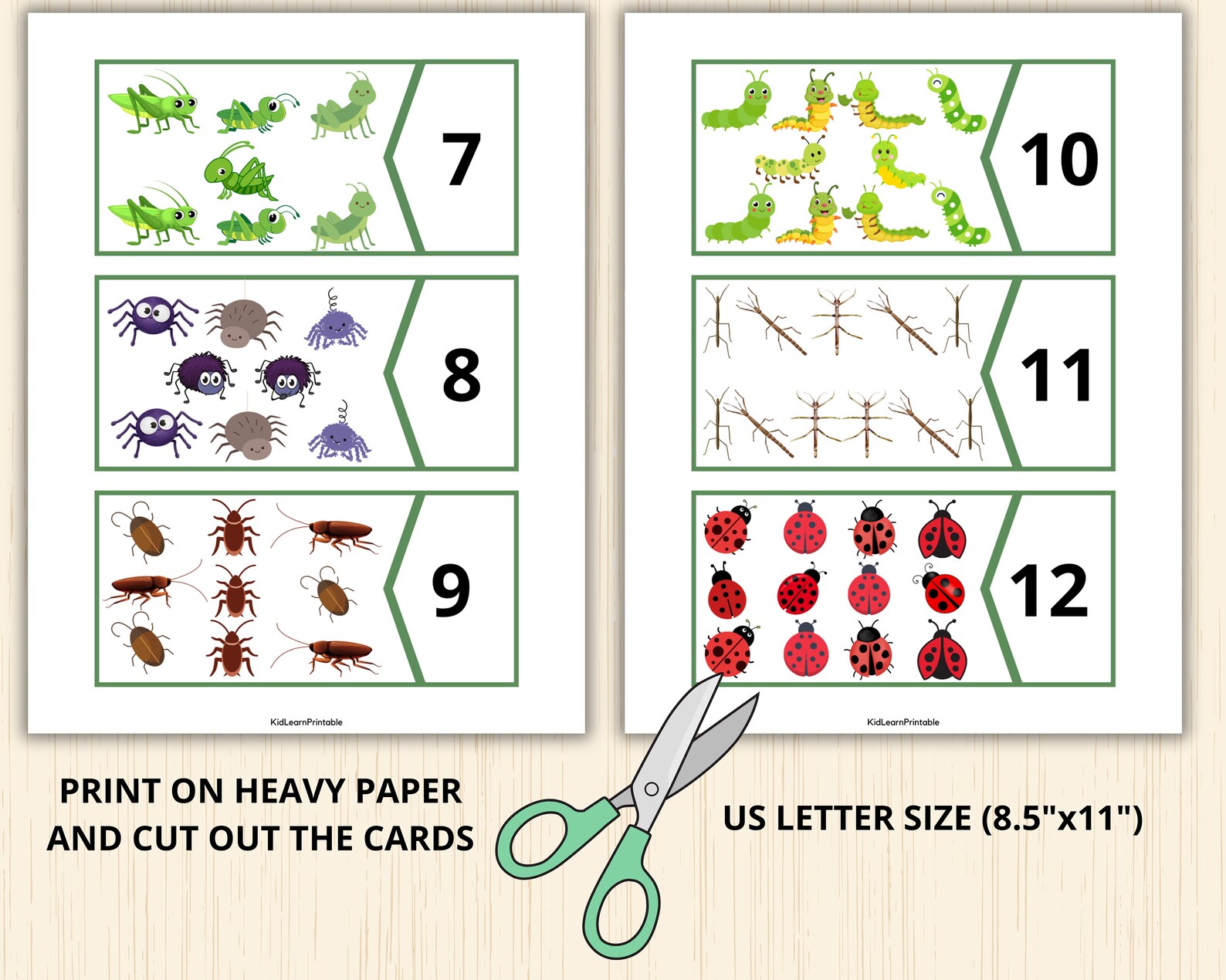 7

8

9

KidLearnPrintable

10

11

12

KidLearnPrintable

PRINT ON HEAVY PAPER AND CUT OUT THE CARDS

US LETTER SIZE (8.5"x11")