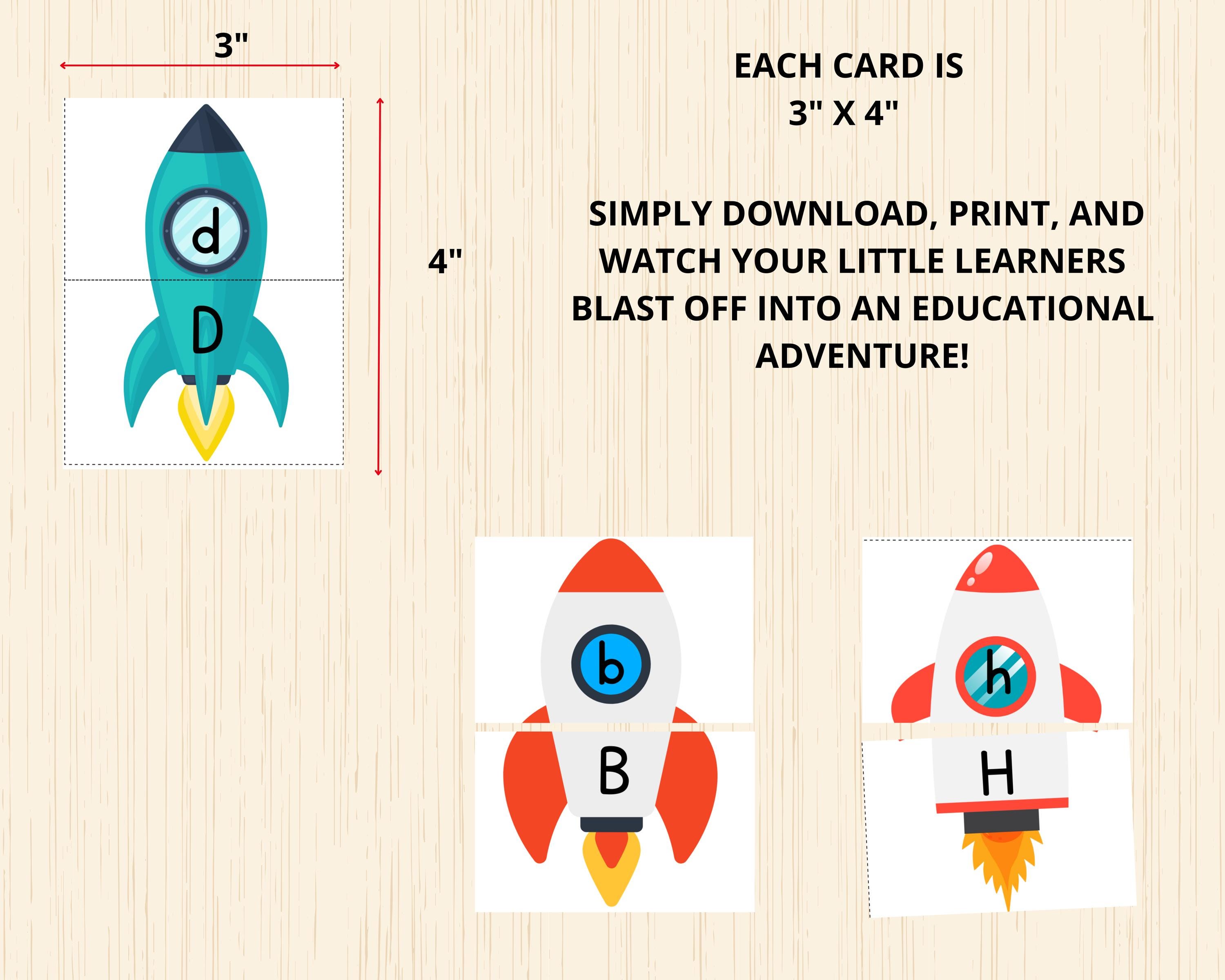 3"

d

D

4"

EACH CARD IS
3" X 4"

SIMPLY DOWNLOAD, PRINT, AND WATCH YOUR LITTLE LEARNERS BLAST OFF INTO AN EDUCATIONAL ADVENTURE!

b

B

h

H