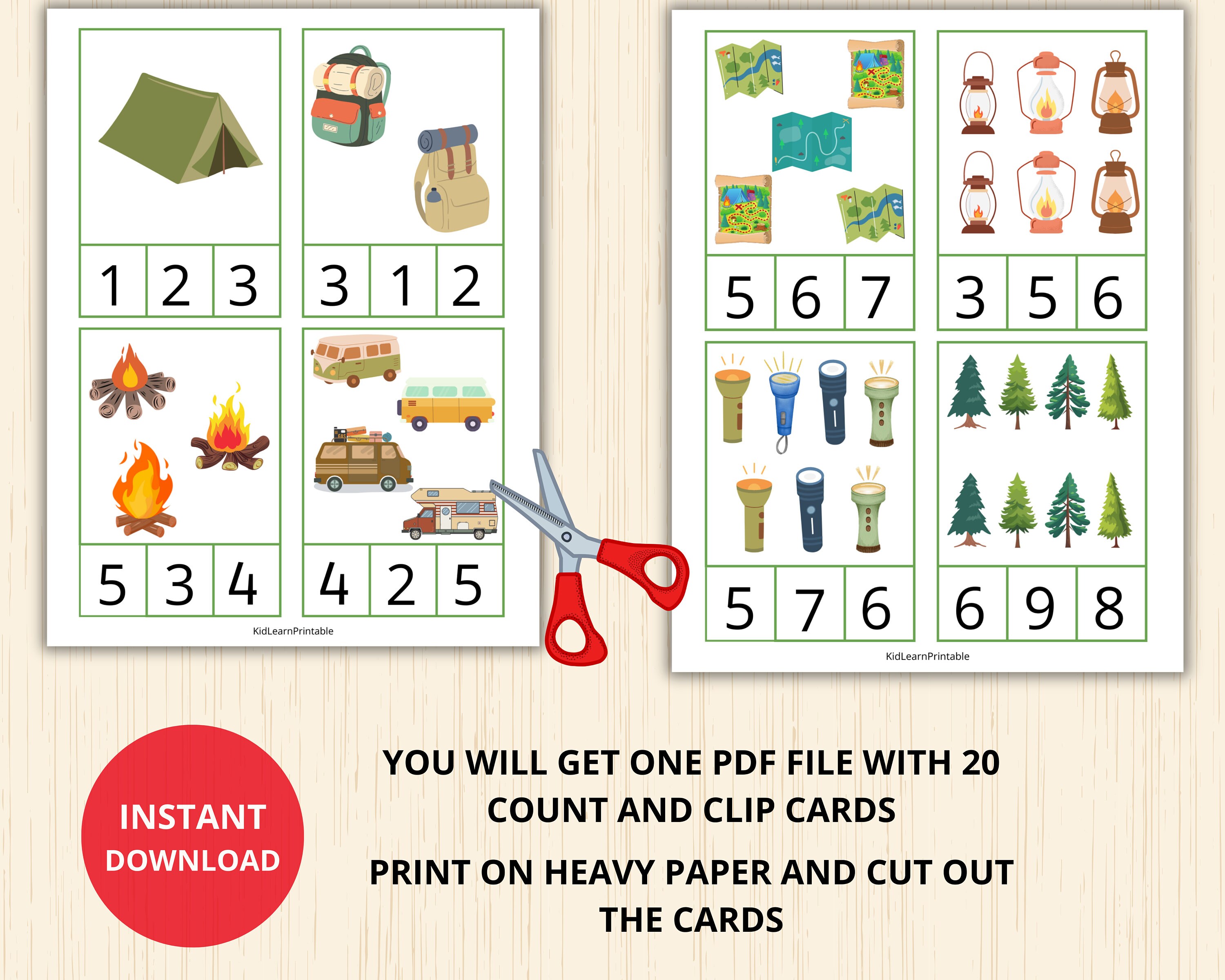 1 2 3

3 1 2

5 3 4

4 2 5

KidLearnPrintable

5 6 7

3 5 6

5 7 6

6 9 8

KidLearnPrintable

INSTANT DOWNLOAD

YOU WILL GET ONE PDF FILE WITH 20 COUNT AND CLIP CARDS

PRINT ON HEAVY PAPER AND CUT OUT THE CARDS