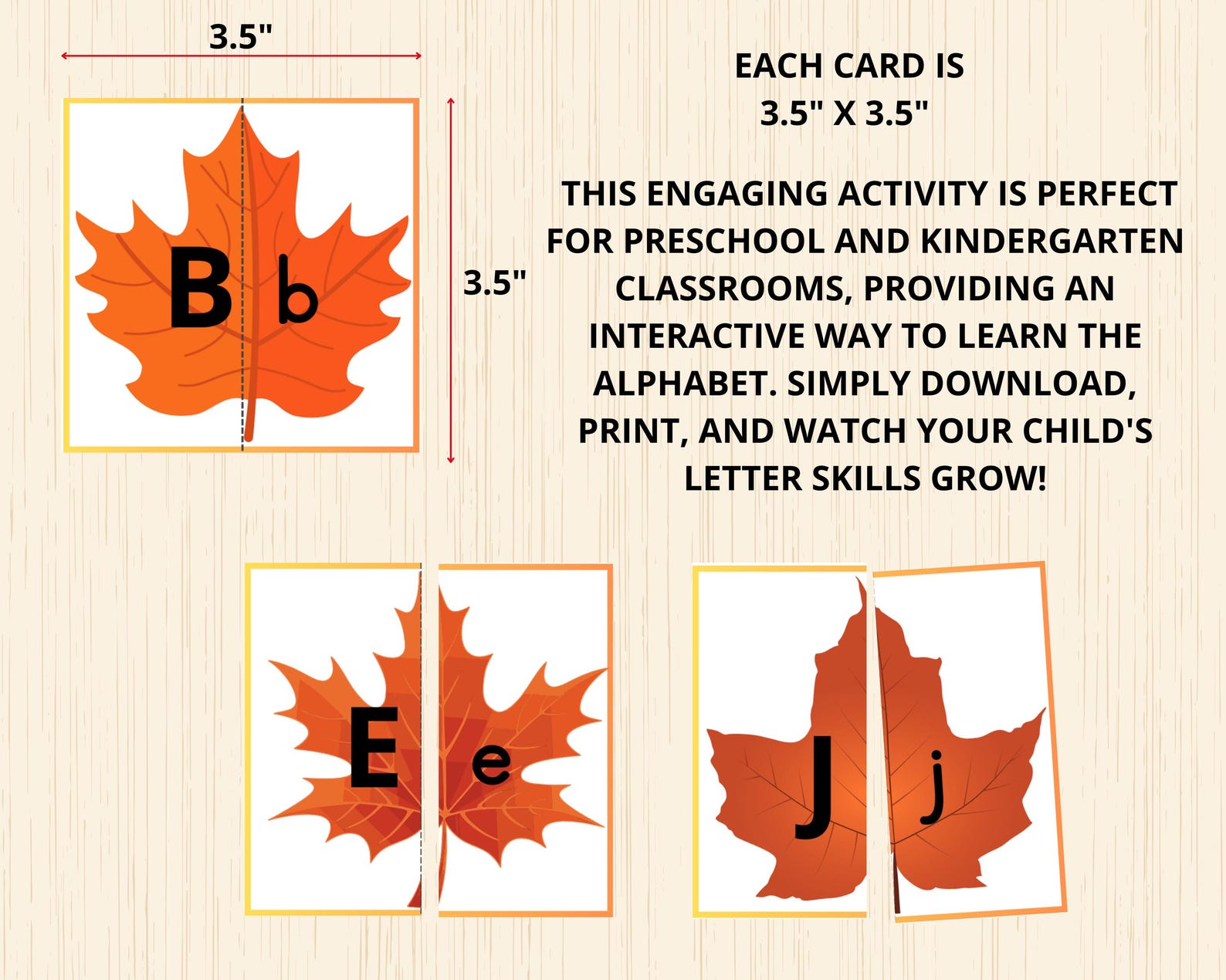 3.5"

B b

3.5"

EACH CARD IS
3.5" X 3.5"

THIS ENGAGING ACTIVITY IS PERFECT FOR PRESCHOOL AND KINDERGARTEN CLASSROOMS, PROVIDING AN INTERACTIVE WAY TO LEARN THE ALPHABET. SIMPLY DOWNLOAD, PRINT, AND WATCH YOUR CHILD'S LETTER SKILLS GROW!

E e

J j