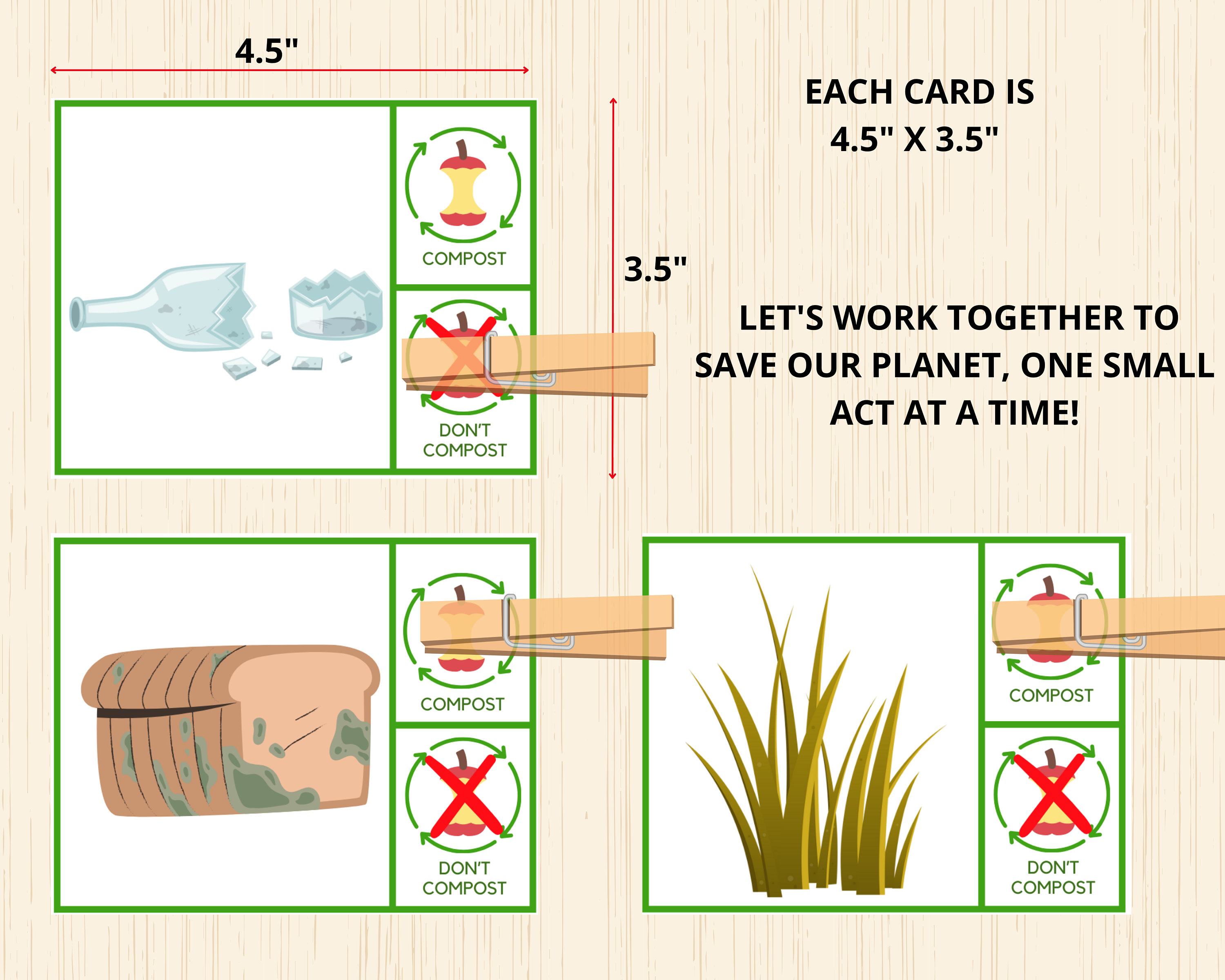 4.5"

EACH CARD IS 4.5" X 3.5"

COMPOST

DON'T COMPOST

3.5"

LET'S WORK TOGETHER TO SAVE OUR PLANET, ONE SMALL ACT AT A TIME!

COMPOST

DON'T COMPOST

COMPOST

DON'T COMPOST