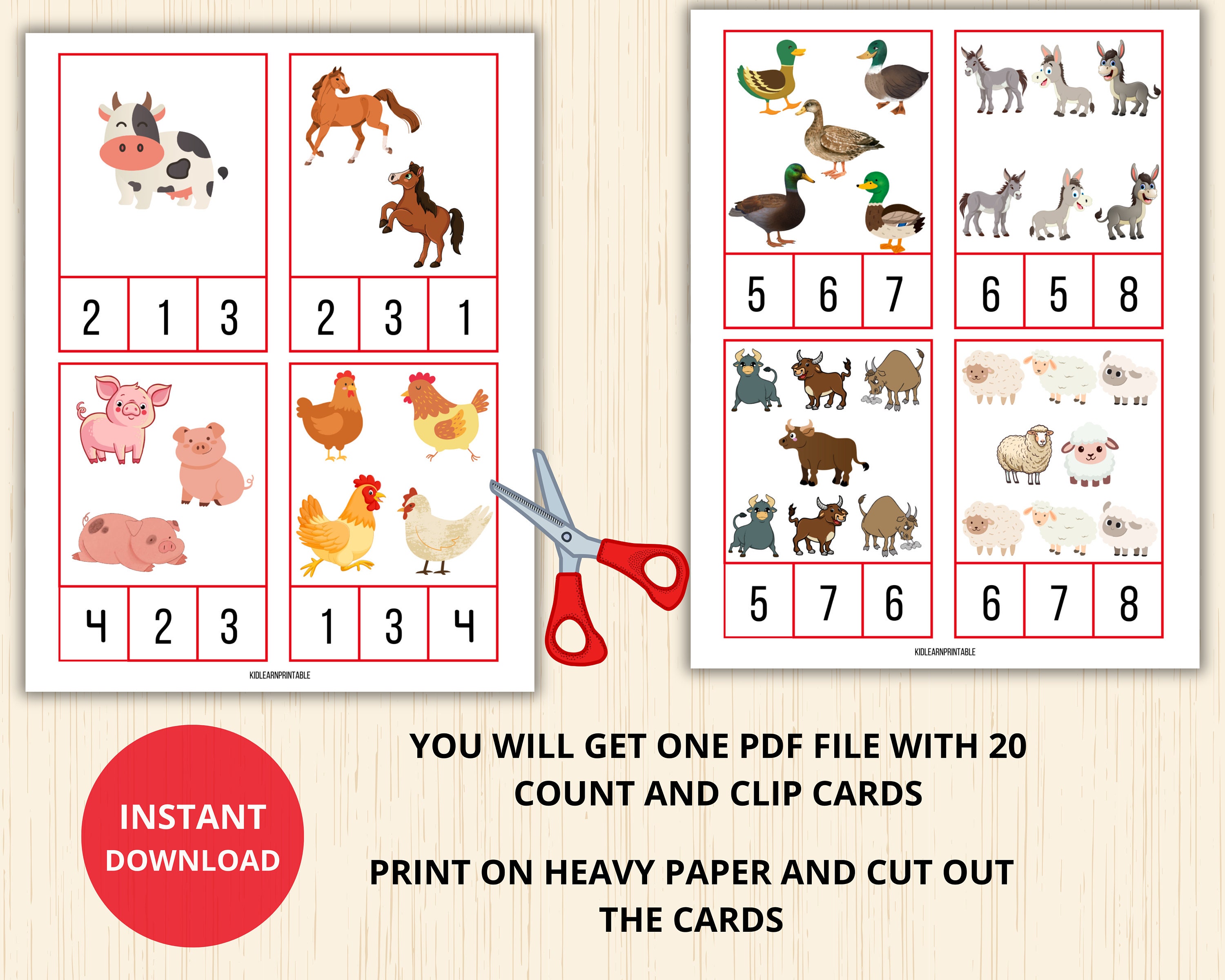 2 1 3

2 3 1

4 2 3

1 3 4

KIDLEARNPRINTABLE

5 6 7

6 5 8

5 7 6

6 7 8

KIDLEARNPRINTABLE

INSTANT DOWNLOAD

YOU WILL GET ONE PDF FILE WITH 20 COUNT AND CLIP CARDS

PRINT ON HEAVY PAPER AND CUT OUT THE CARDS