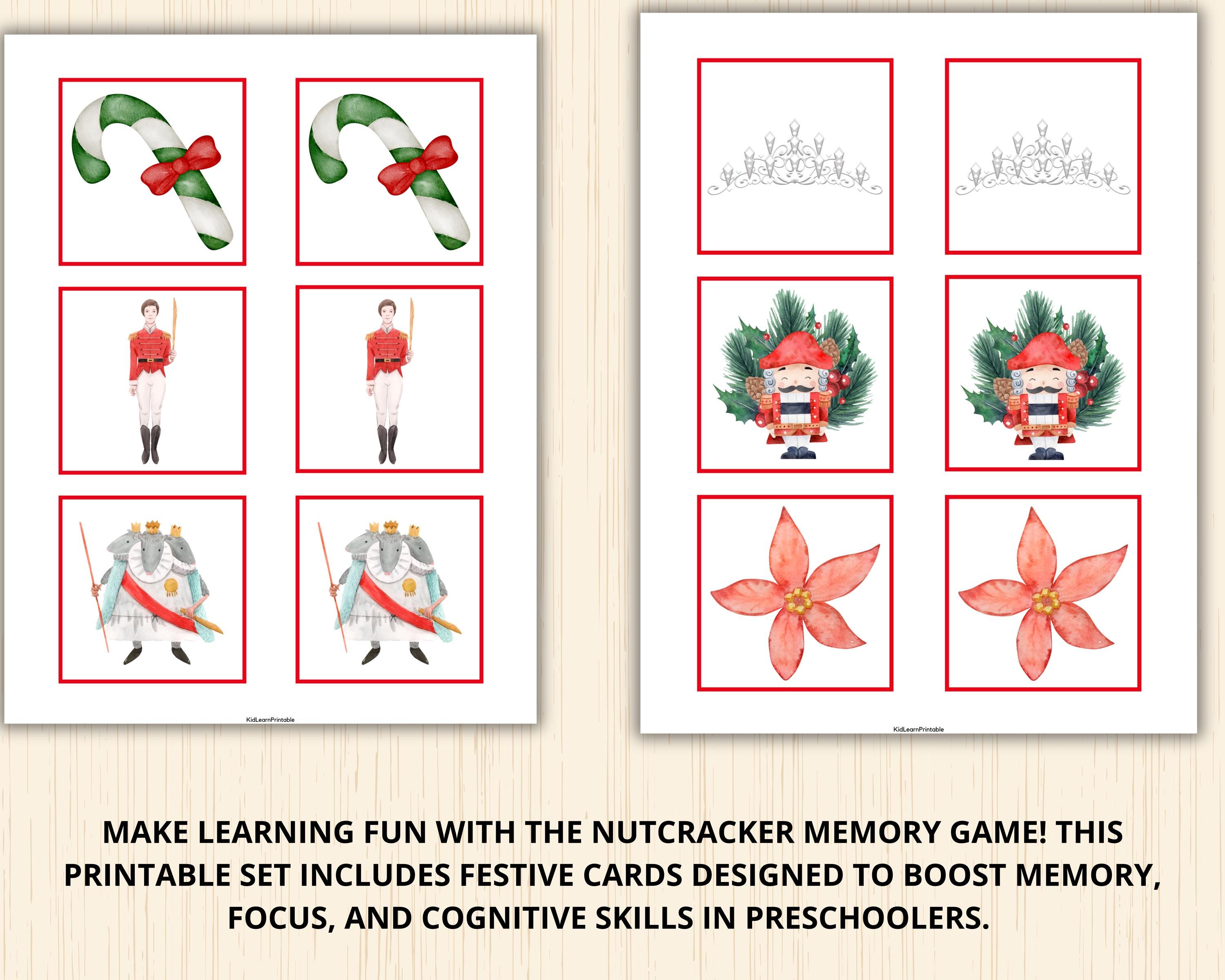 KidLearnPrintable

KidLearnPrintable

MAKE LEARNING FUN WITH THE NUTCRACKER MEMORY GAME! THIS PRINTABLE SET INCLUDES FESTIVE CARDS DESIGNED TO BOOST MEMORY, FOCUS, AND COGNITIVE SKILLS IN PRESCHOOLERS.