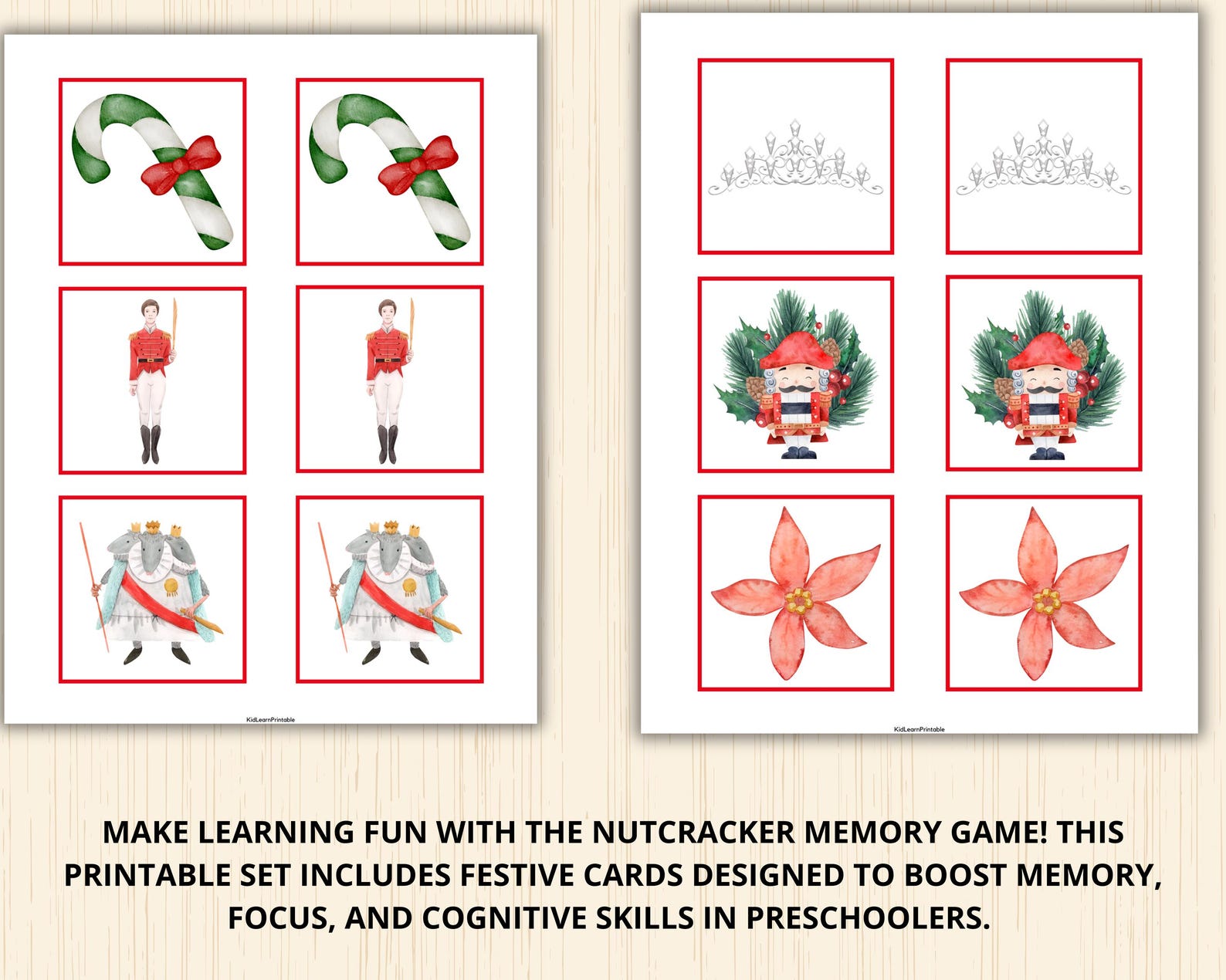 KidLearnPrintable

KidLearnPrintable

MAKE LEARNING FUN WITH THE NUTCRACKER MEMORY GAME! THIS PRINTABLE SET INCLUDES FESTIVE CARDS DESIGNED TO BOOST MEMORY, FOCUS, AND COGNITIVE SKILLS IN PRESCHOOLERS.