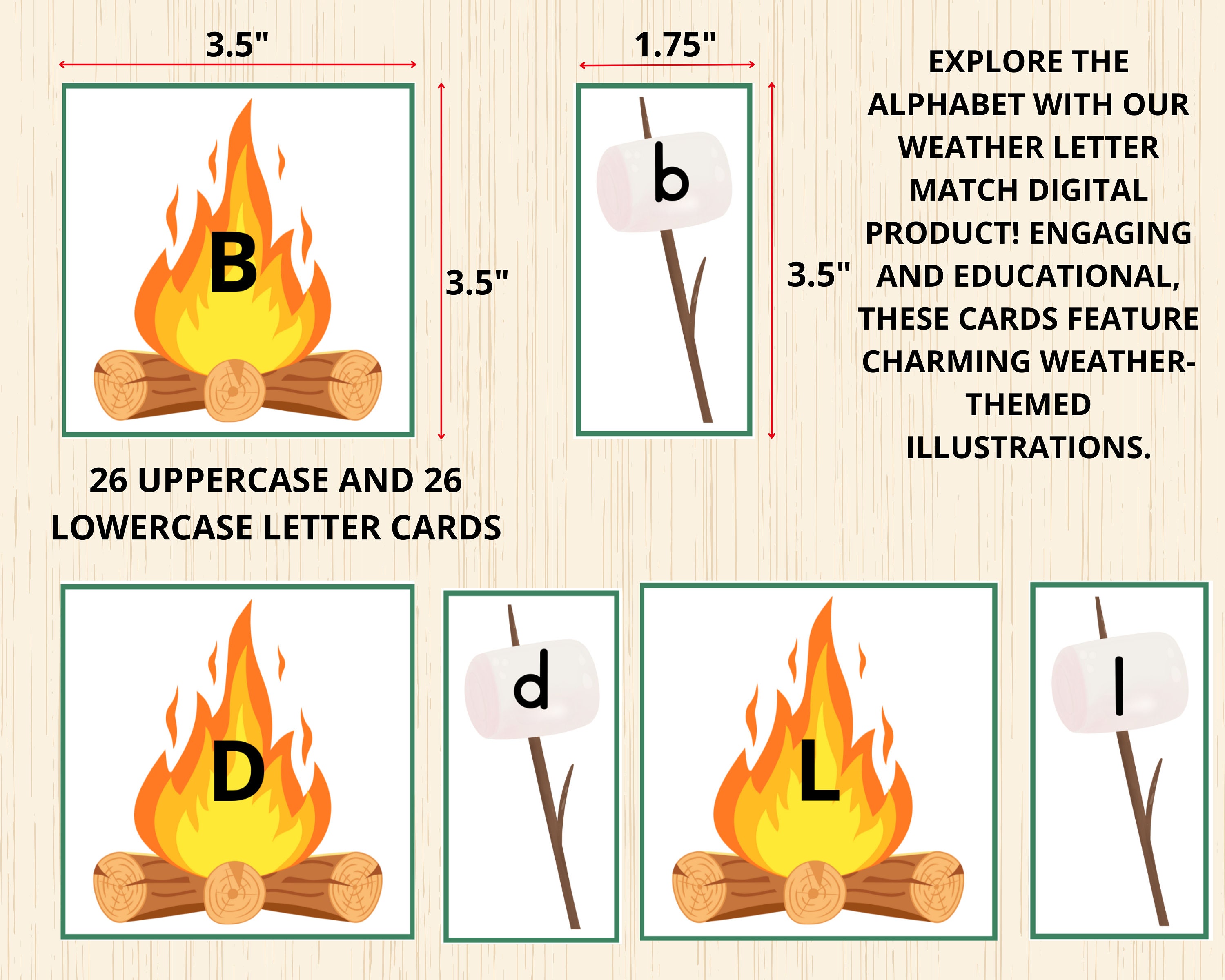 3.5"

B

3.5"

1.75"

b

3.5"

EXPLORE THE ALPHABET WITH OUR WEATHER LETTER MATCH DIGITAL PRODUCT! ENGAGING AND EDUCATIONAL, THESE CARDS FEATURE CHARMING WEATHER-THEMED ILLUSTRATIONS.

26 UPPERCASE AND 26 LOWERCASE LETTER CARDS

D

d

L

l