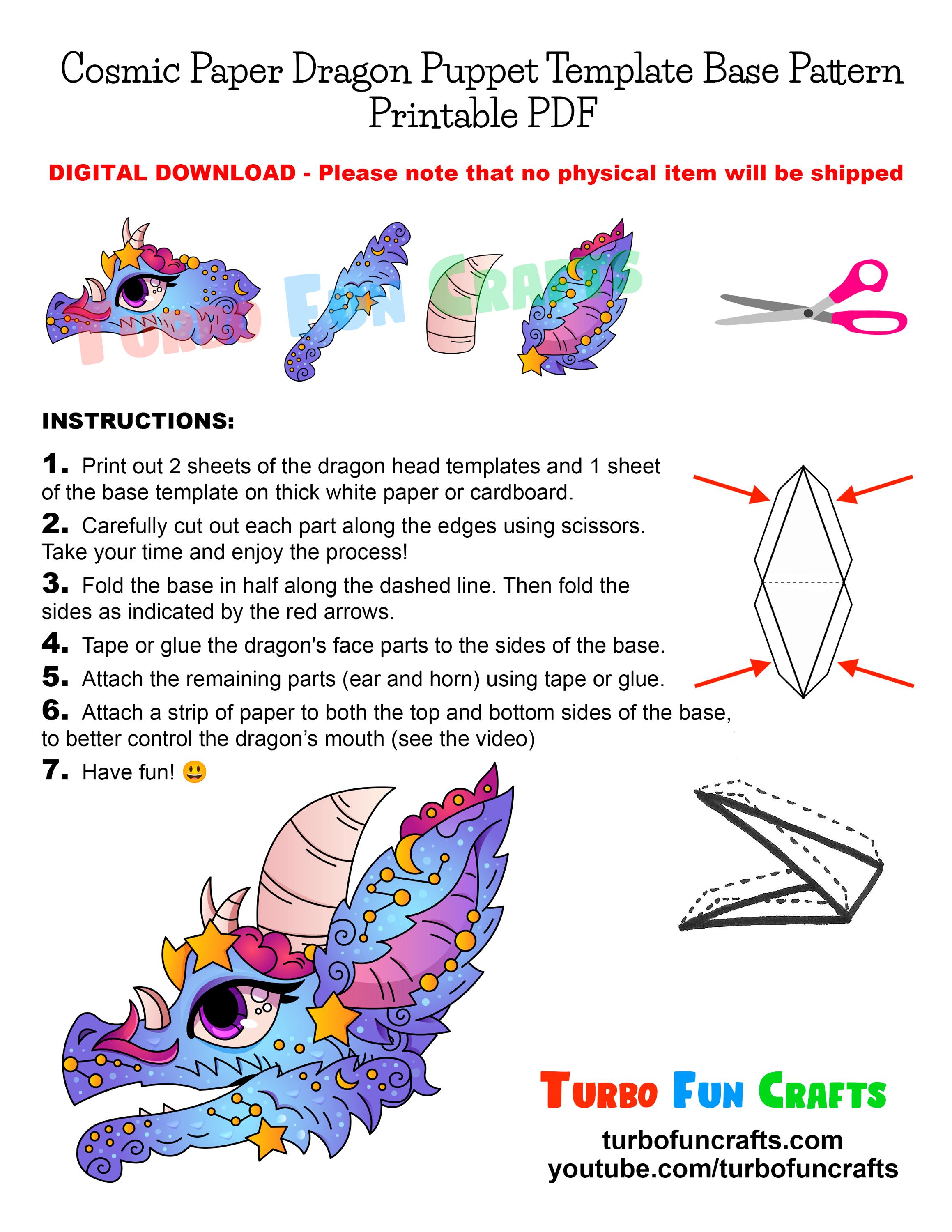 Cosmic Paper Dragon Puppet Template Base Pattern Printable PDF

DIGITAL DOWNLOAD - Please note that no physical item will be shipped

TURBO FUN CRAFTS

INSTRUCTIONS:

1. Print out 2 sheets of the dragon head templates and 1 sheet of the base template on thick white paper or cardboard.

2. Carefully cut out each part along the edges using scissors. Take your time and enjoy the process!

3. Fold the base in half along the dashed line. Then fold the sides as indicated by the red arrows.

4. Tape or glue the dragon's face parts to the sides of the base.

5. Attach the remaining parts (ear and horn) using tape or glue.

6. Attach a strip of paper to both the top and bottom sides of the base, to better control the dragon's mouth (see the video)

7. Have fun! 😃

TURBO FUN CRAFTS
turbofuncrafts.com
youtube.com/turbofuncrafts