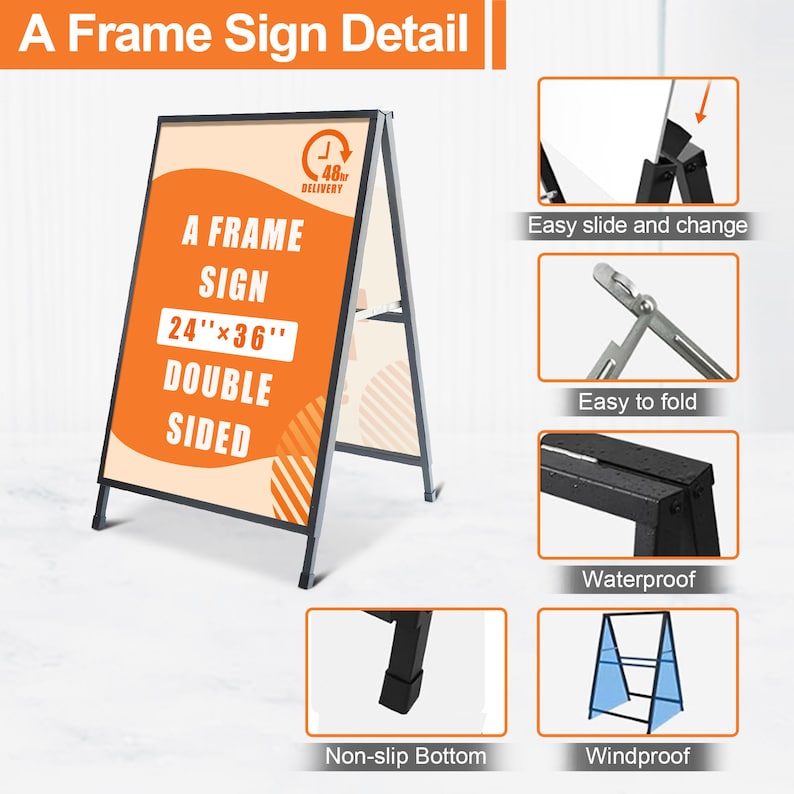 A Frame Sign Detail

48hr DELIVERY

A FRAME SIGN
24''×36''
DOUBLE SIDED

Easy slide and change

Easy to fold

Waterproof

Non-slip Bottom

Windproof