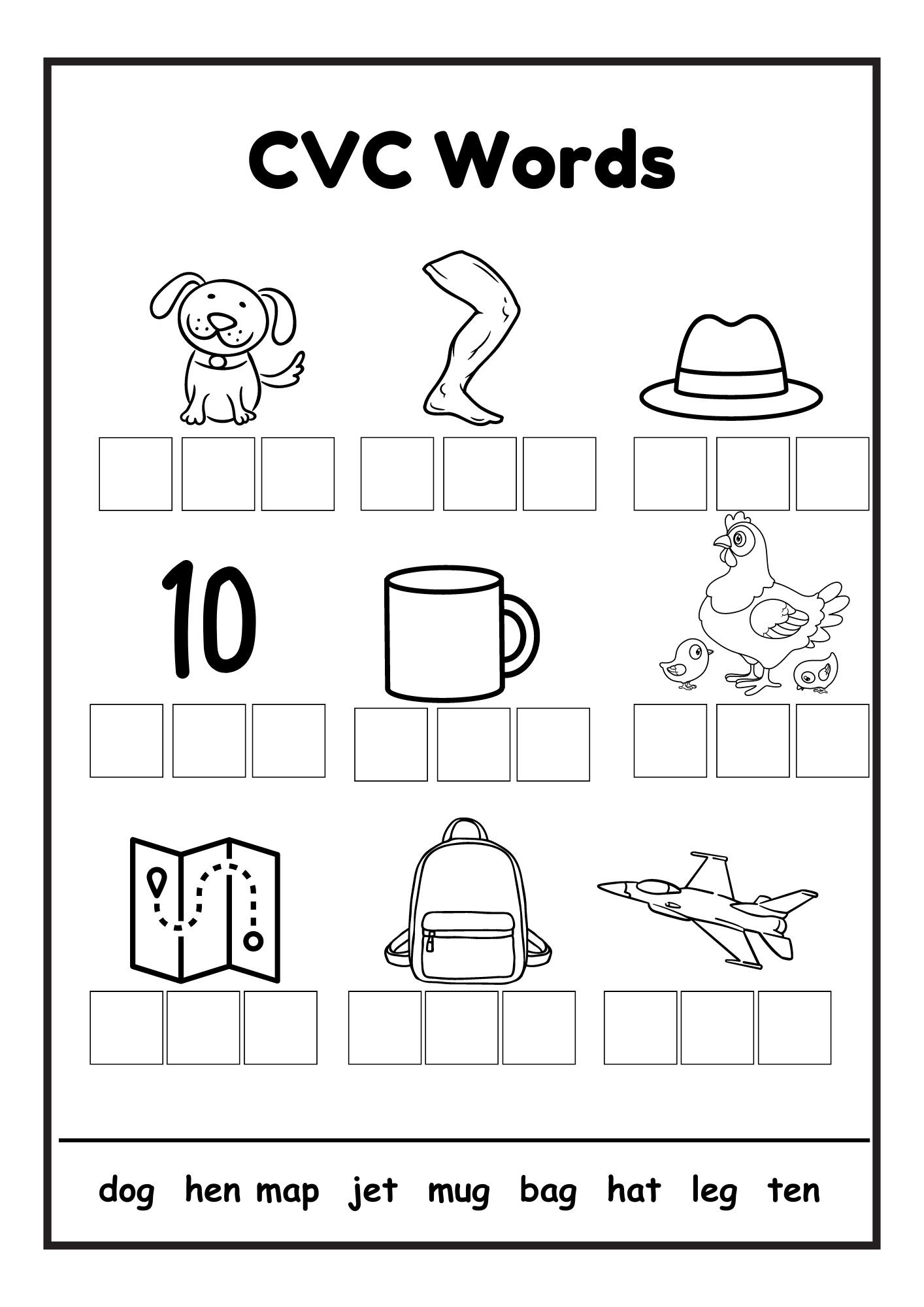 CVC Words

10

dog hen map jet mug bag hat leg ten