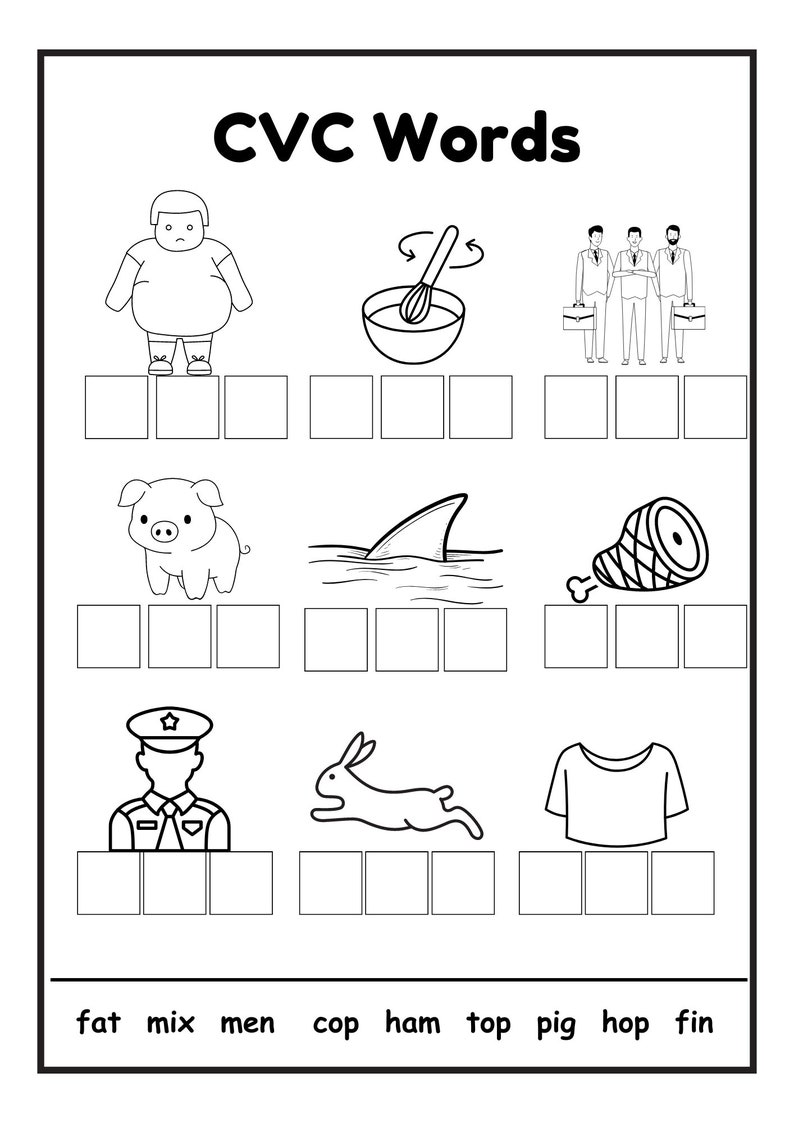 CVC Words

fat mix men cop ham top pig hop fin