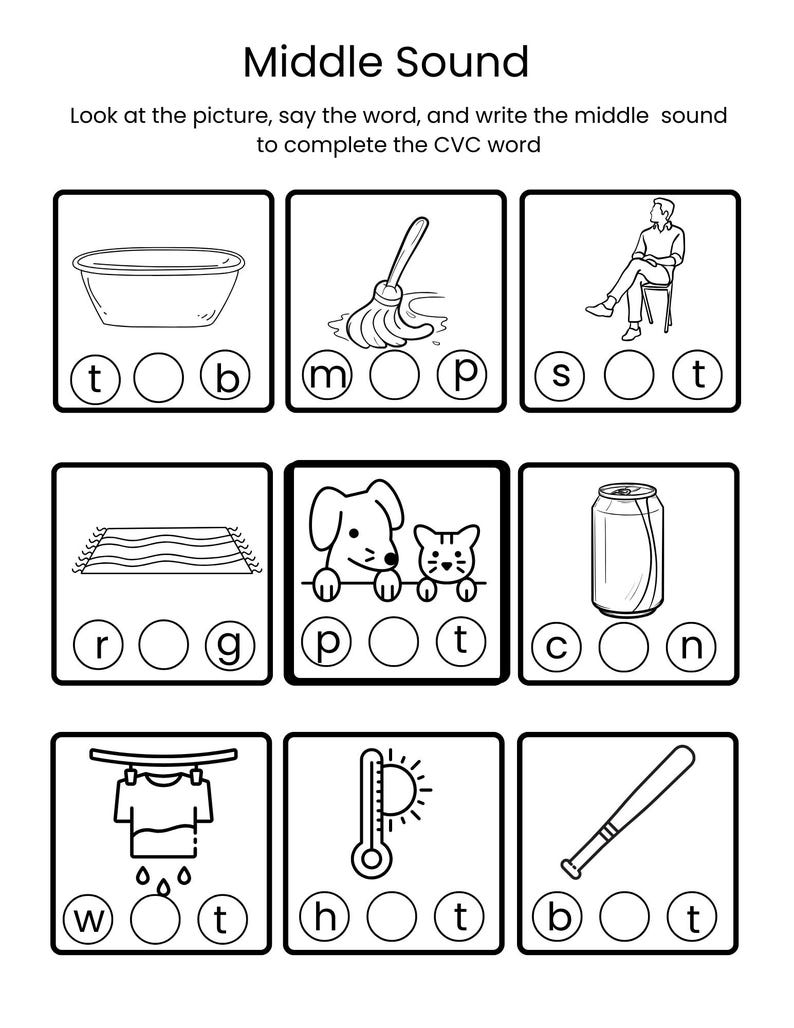 Middle Sound

Look at the picture, say the word, and write the middle sound to complete the CVC word

t b

m p

s t

r g

p t

c n

w t

h t

b t