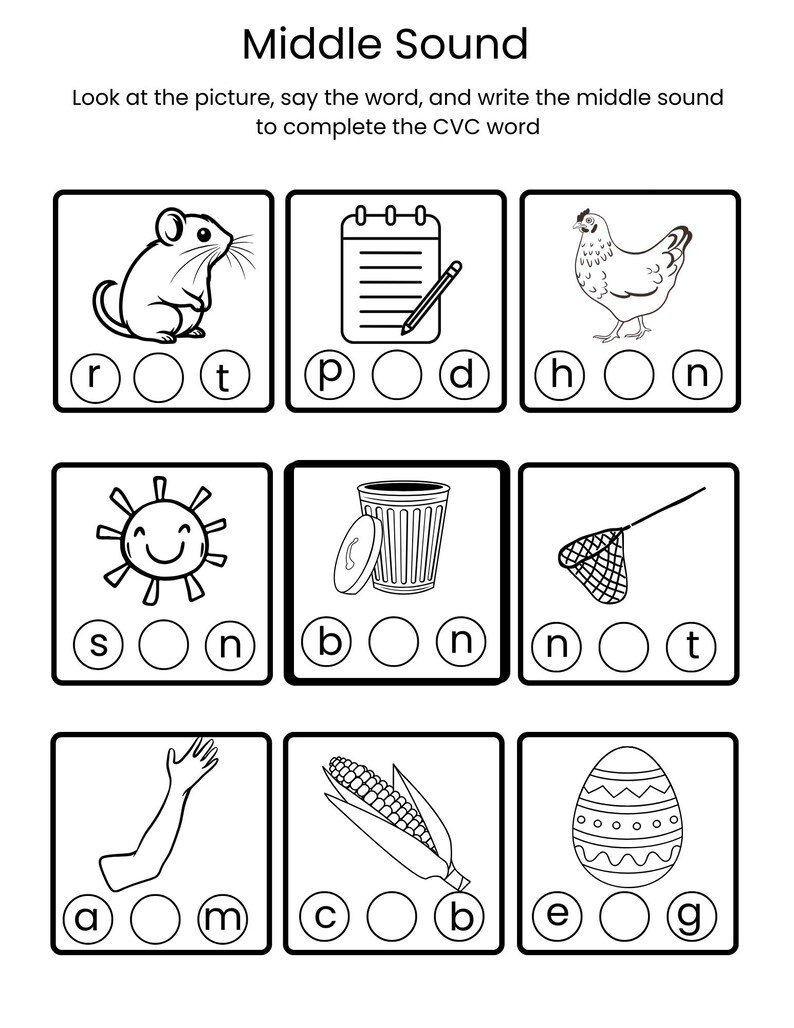 Middle Sound

Look at the picture, say the word, and write the middle sound to complete the CVC word

r t

p d

h n

s n

b n

n t

a m

c b

e g