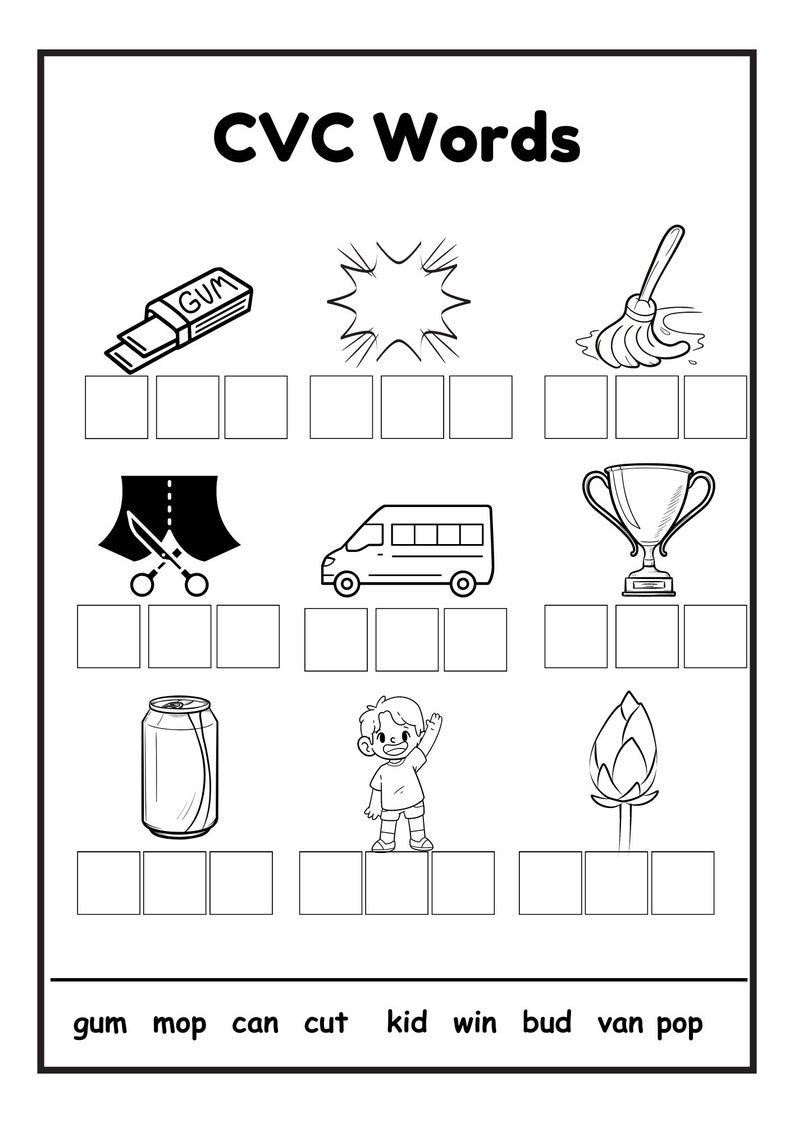 CVC Words

GUM

gum mop can cut kid win bud van pop