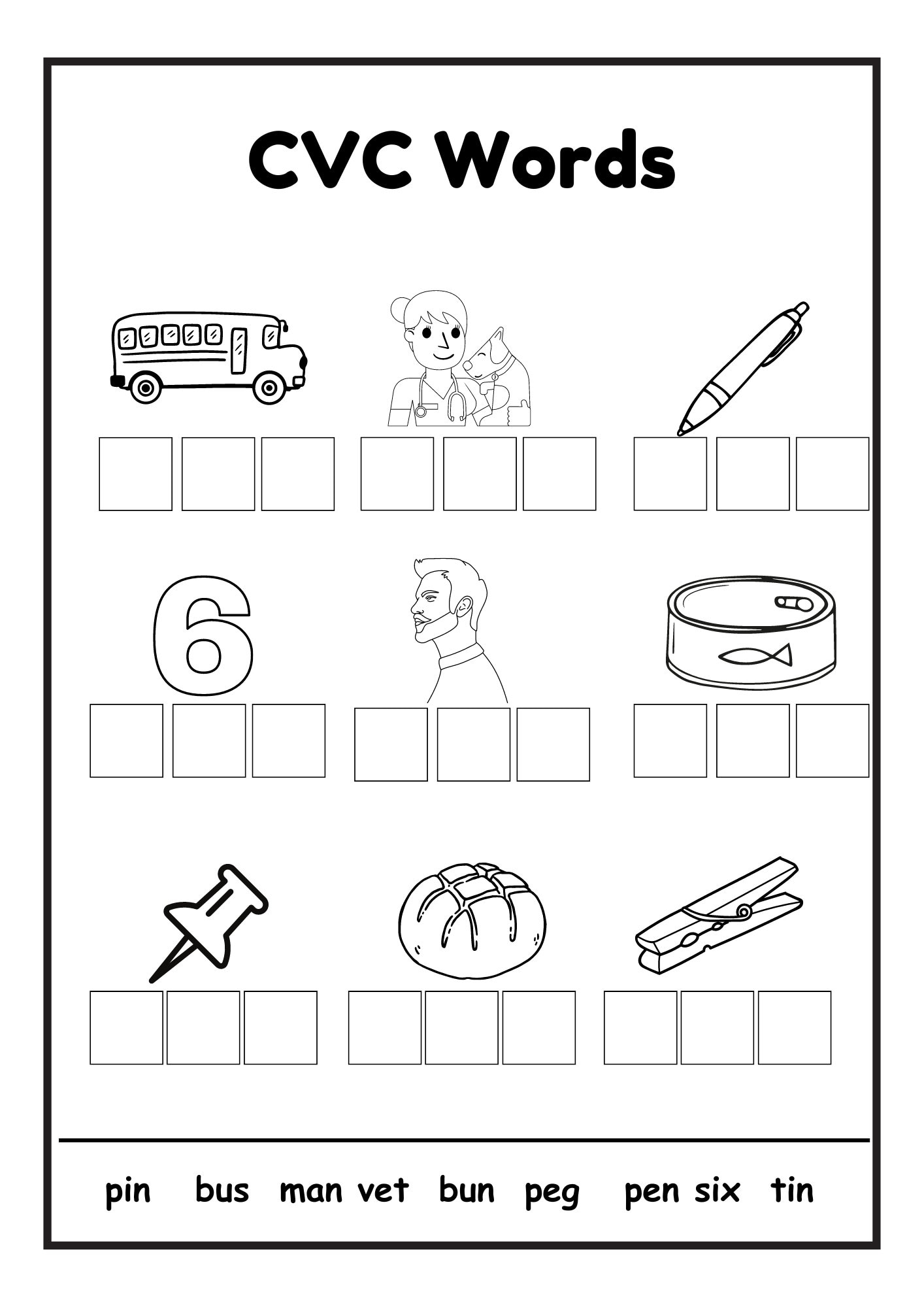 CVC Words

6

pin bus man vet bun peg pen six tin