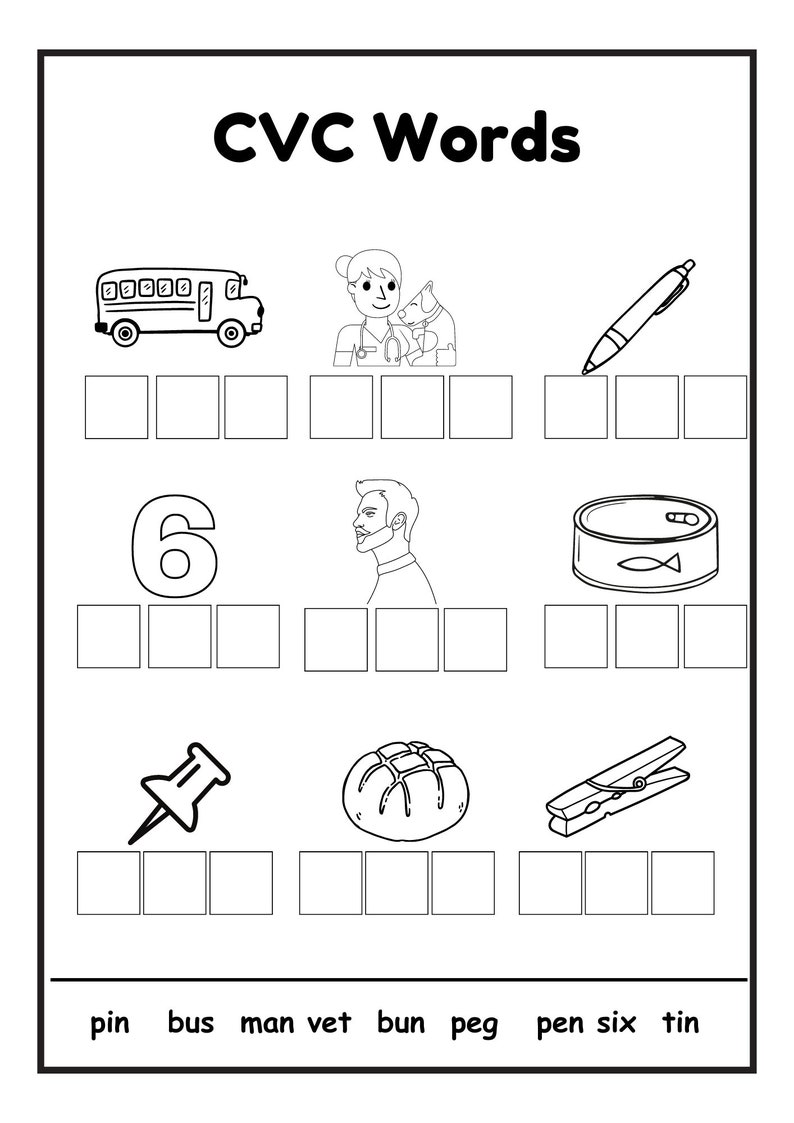 CVC Words

6

pin bus man vet bun peg pen six tin