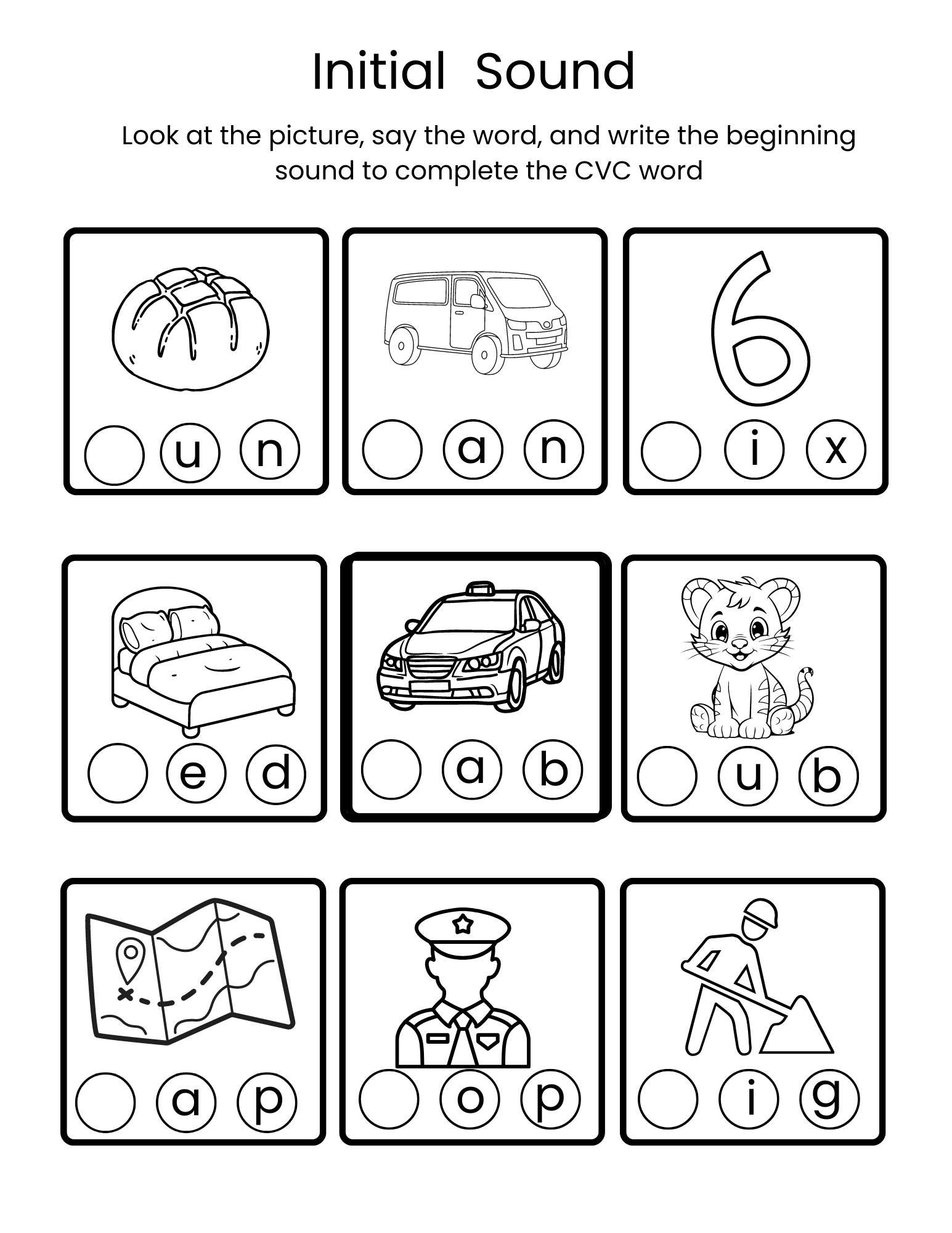 Initial Sound

Look at the picture, say the word, and write the beginning sound to complete the CVC word

u n

a n

6

i x

e d

a b

u b

a p

o p

i g