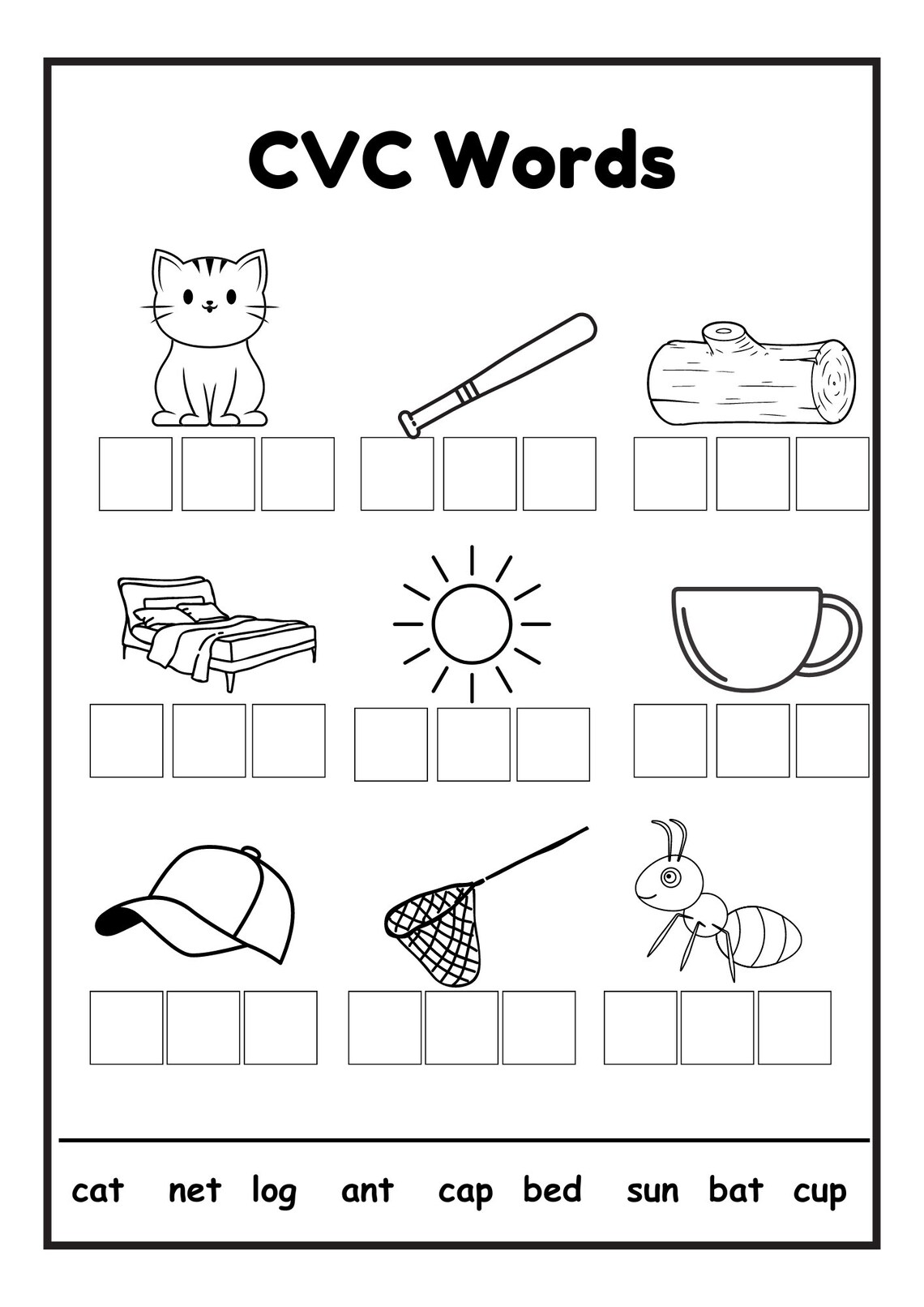 CVC Words

cat net log ant cap bed sun bat cup