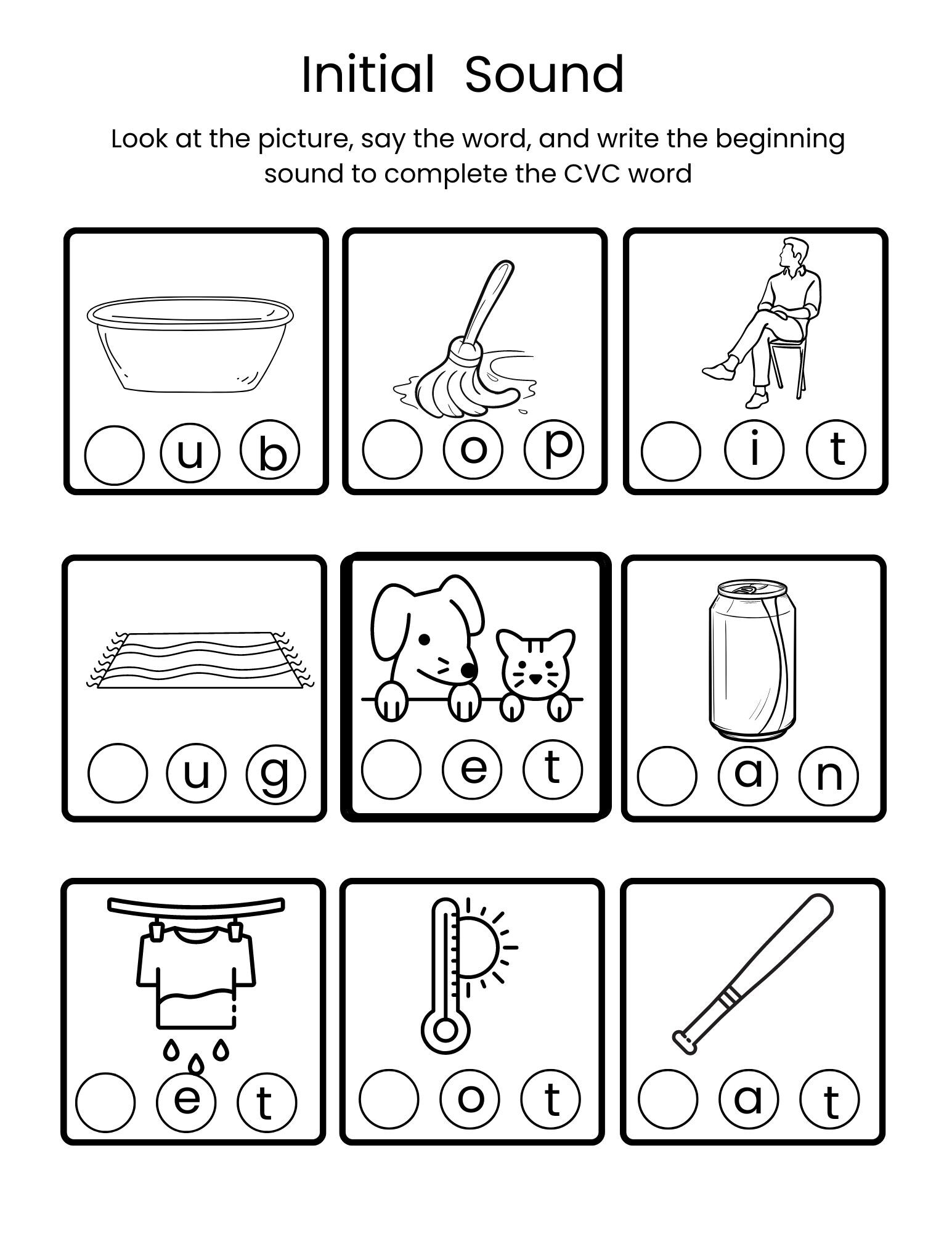 Initial Sound

Look at the picture, say the word, and write the beginning sound to complete the CVC word

u b

o p

i t

u g

e t

a n

e t

o t

a t