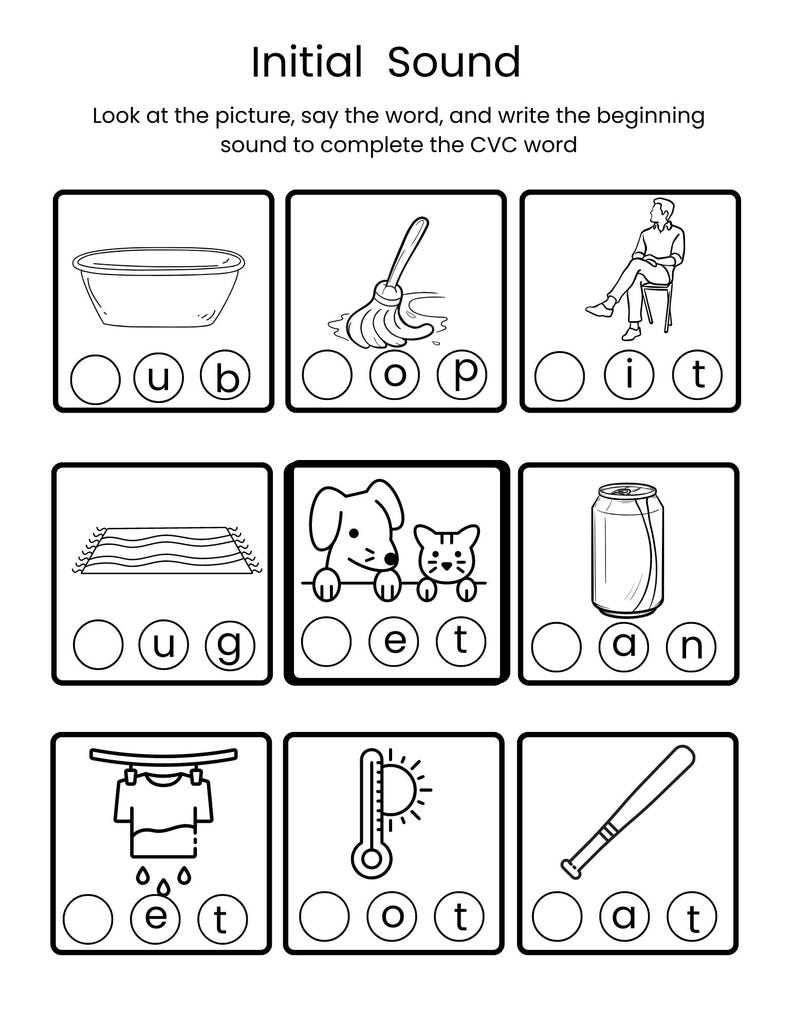 Initial Sound

Look at the picture, say the word, and write the beginning sound to complete the CVC word

u b

o p

i t

u g

e t

a n

e t

o t

a t