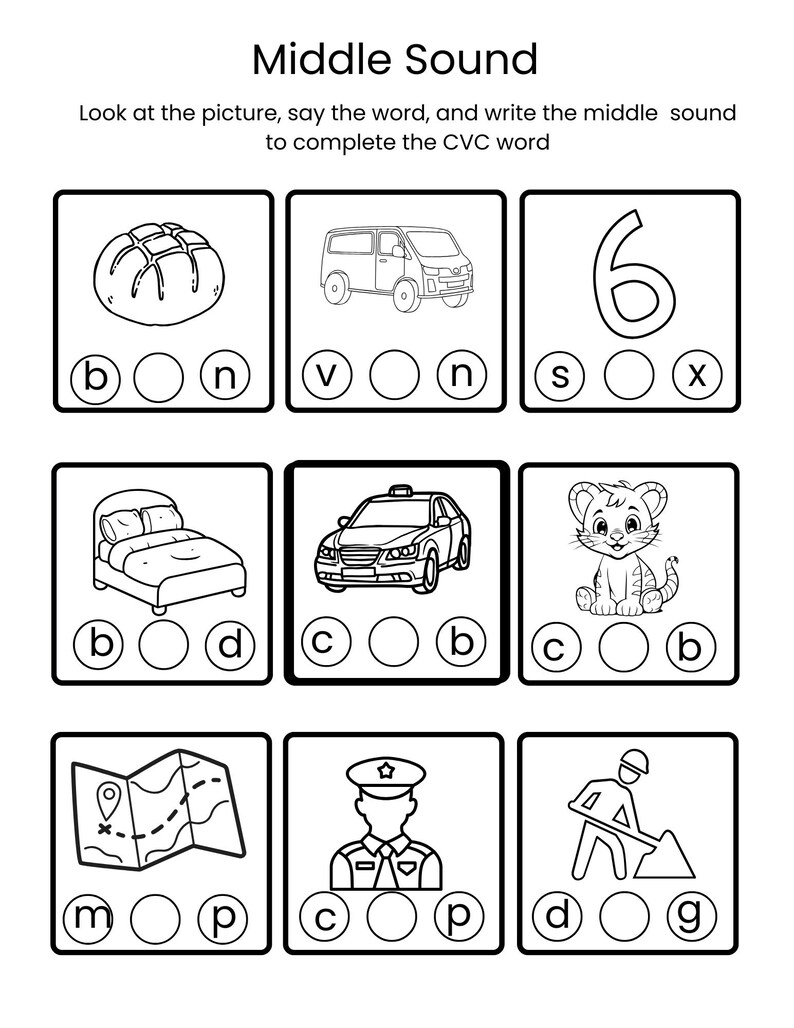 Middle Sound

Look at the picture, say the word, and write the middle sound to complete the CVC word

b n

v n

6

s x

b d

c b

c b

m p

c p

d g