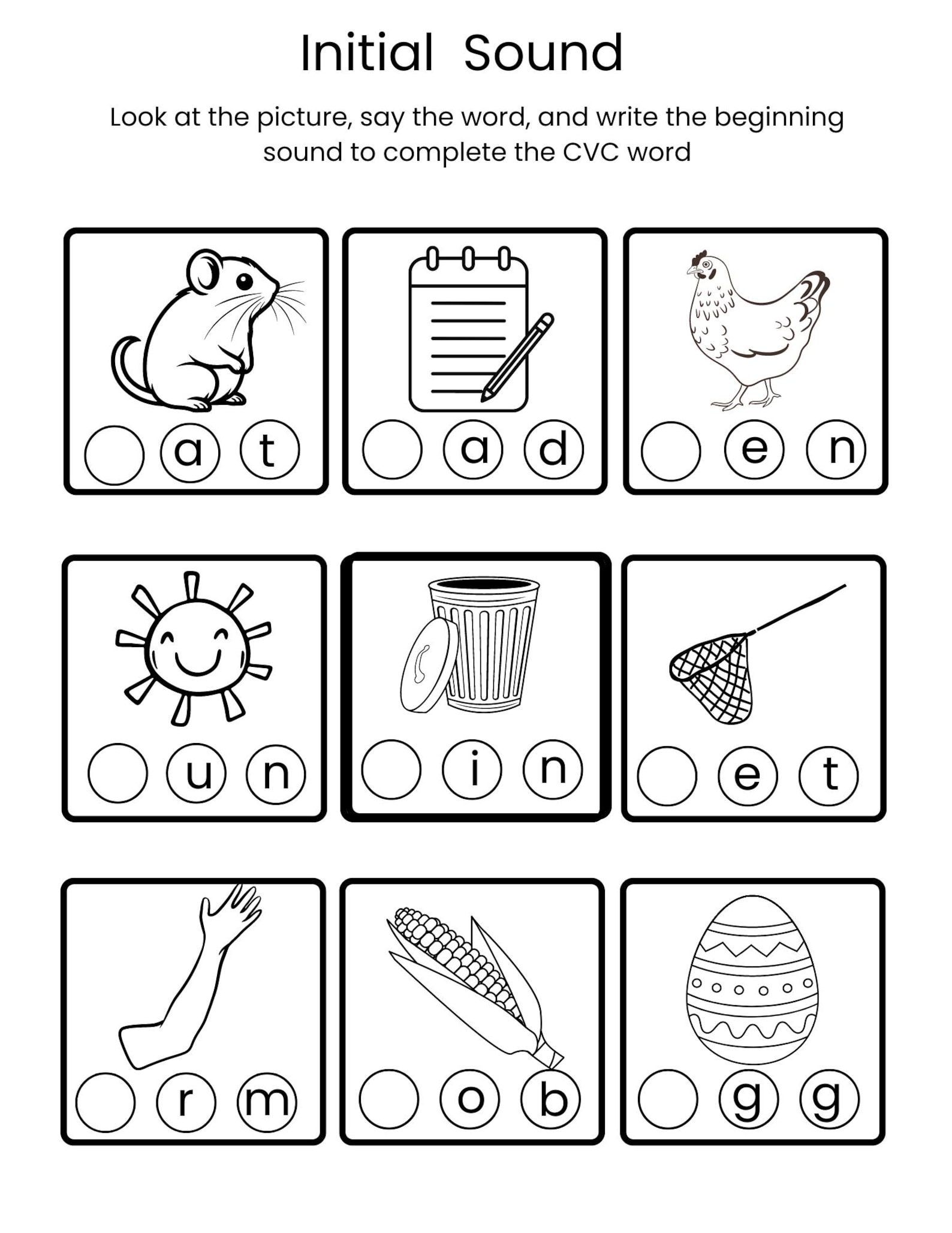 Initial Sound

Look at the picture, say the word, and write the beginning sound to complete the CVC word

a t

a d

e n

u n

i n

e t

r m

o b

g g