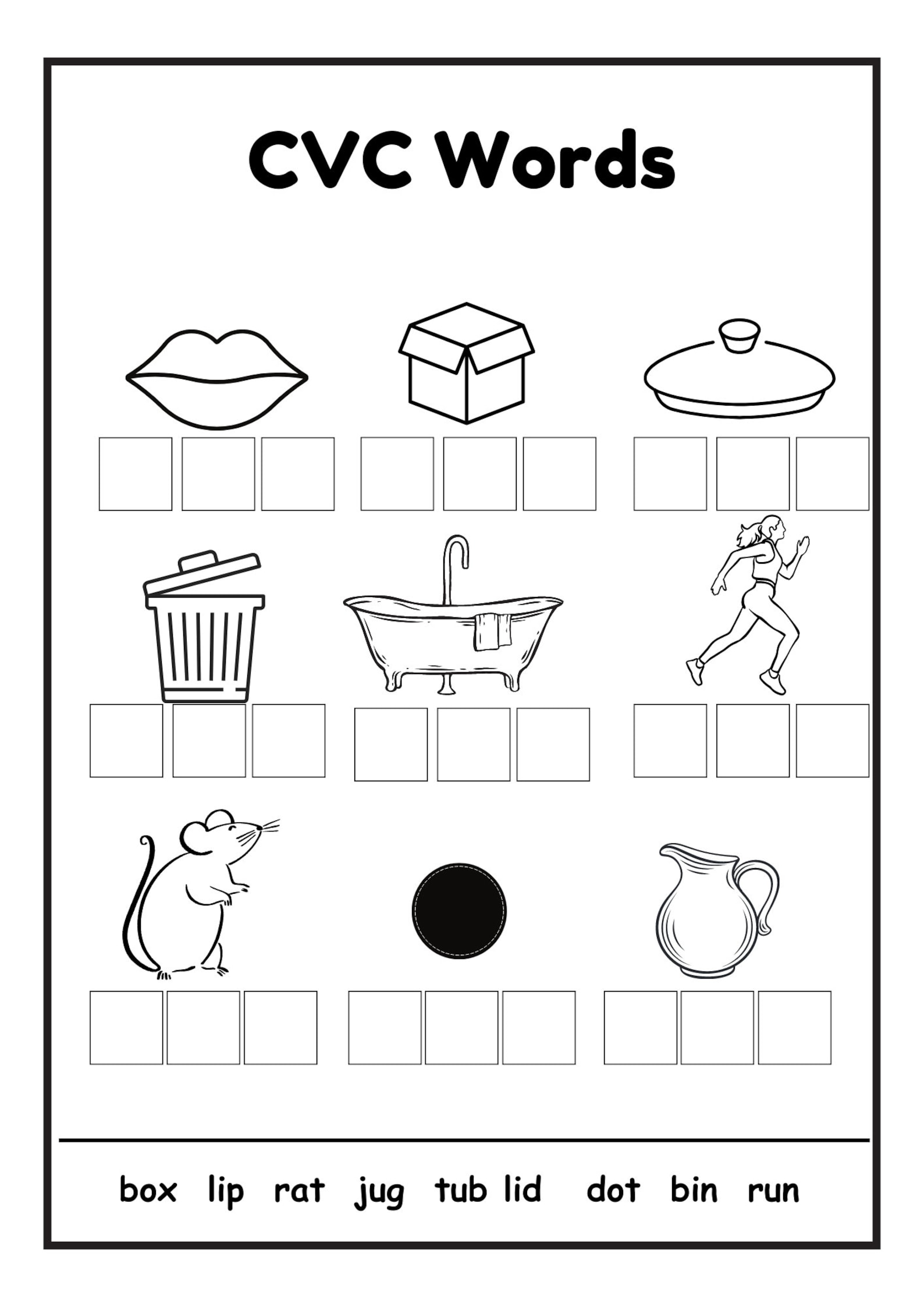 CVC Words

box lip rat jug tub lid dot bin run