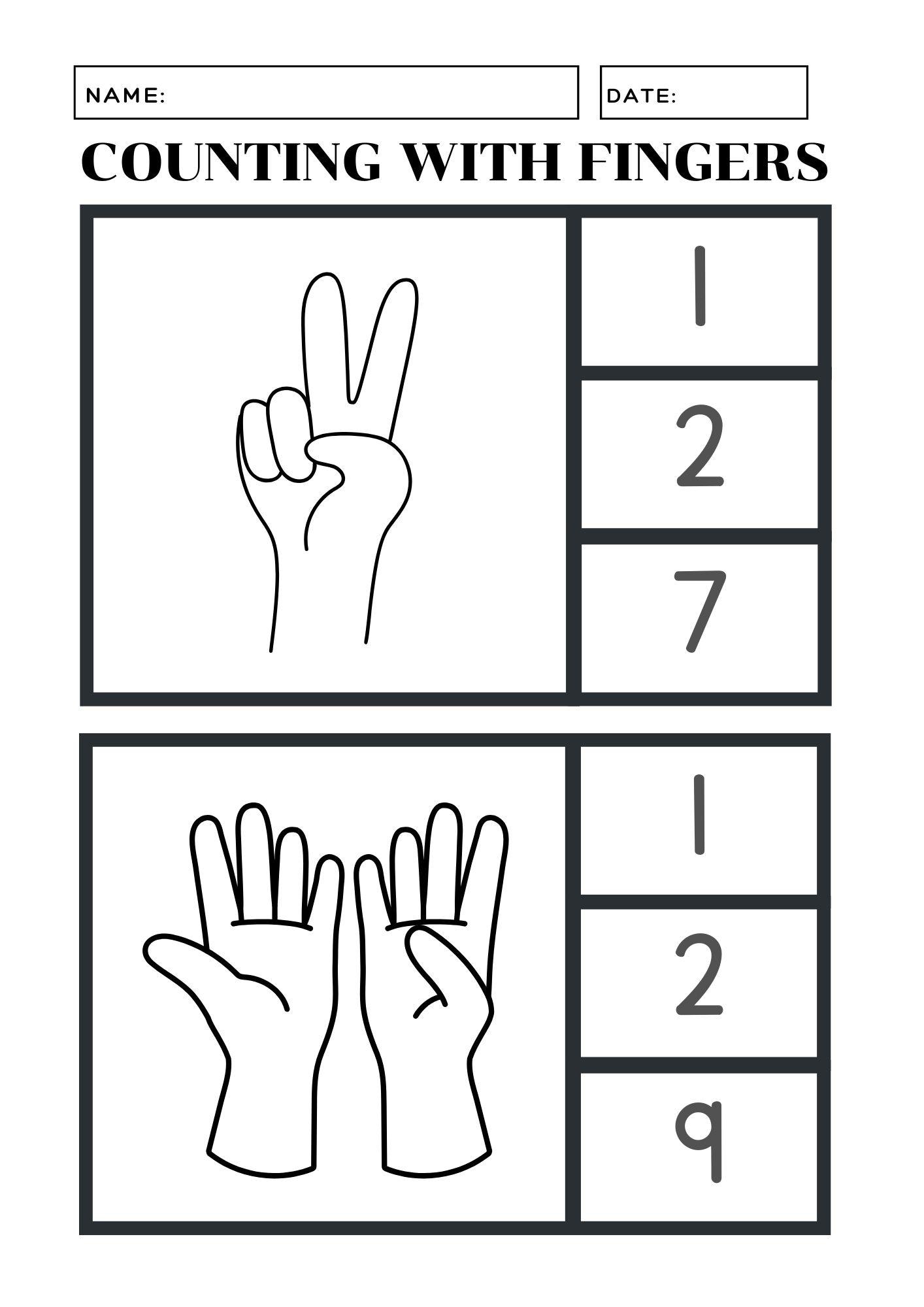 NAME:

DATE:

COUNTING WITH FINGERS

1

2

7

1

2

9