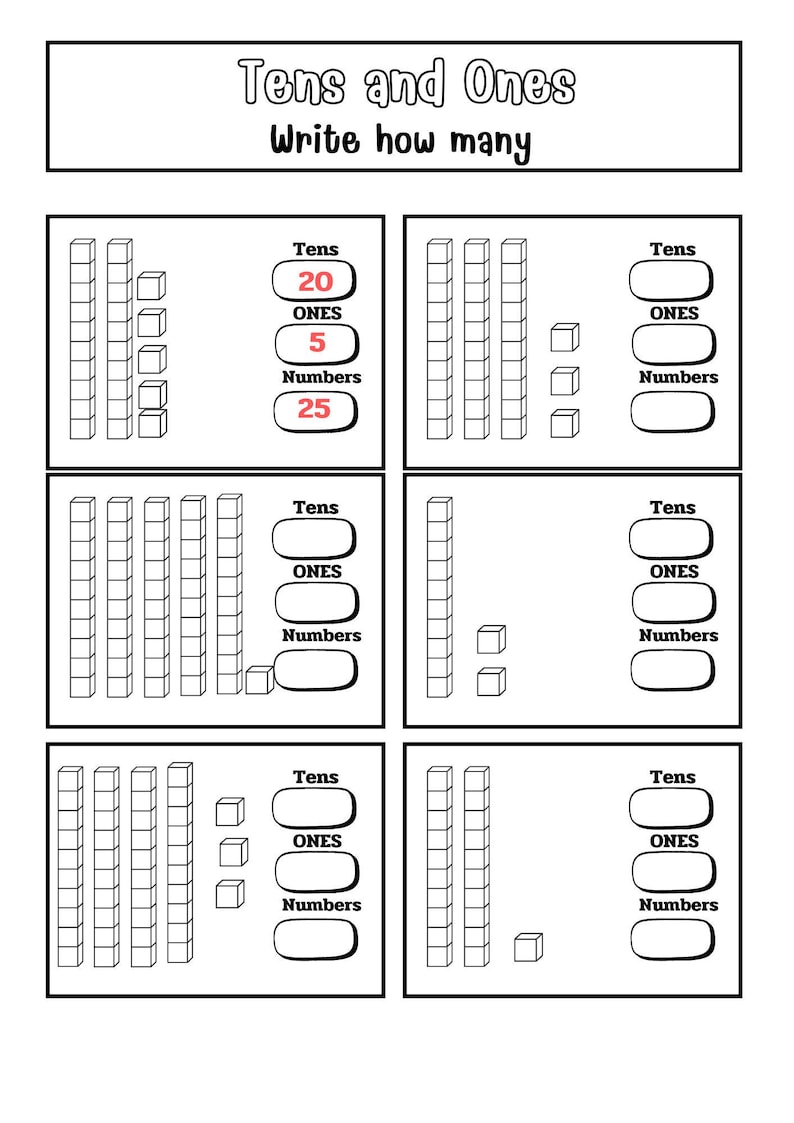 Tens and Ones
Write how many

Tens
20
ONES
5
Numbers
25

Tens
ONES
Numbers

Tens
ONES
Numbers

Tens
ONES
Numbers

Tens
ONES
Numbers

Tens
ONES
Numbers