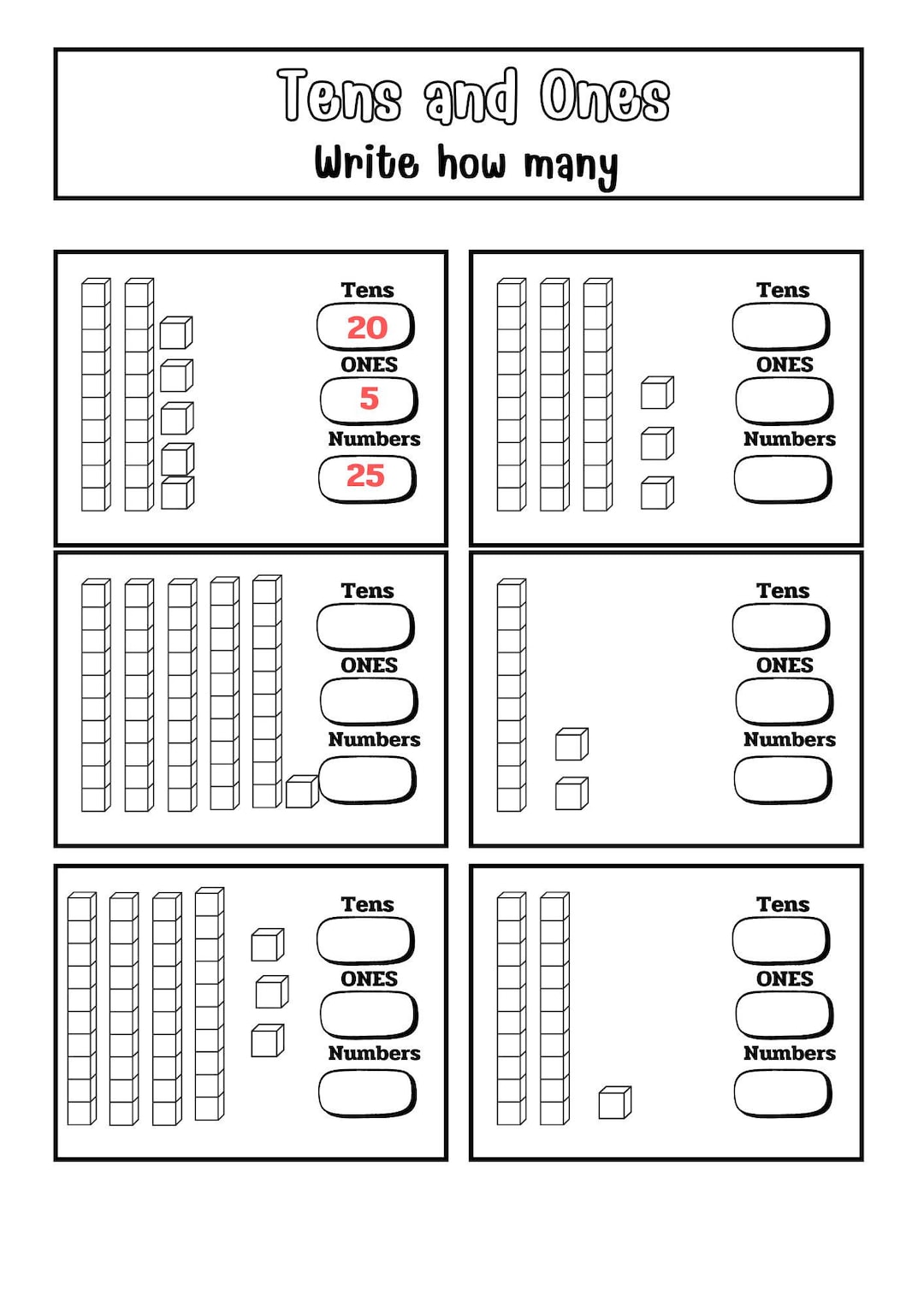 Tens and Ones
Write how many

Tens
20
ONES
5
Numbers
25

Tens
ONES
Numbers

Tens
ONES
Numbers

Tens
ONES
Numbers

Tens
ONES
Numbers

Tens
ONES
Numbers