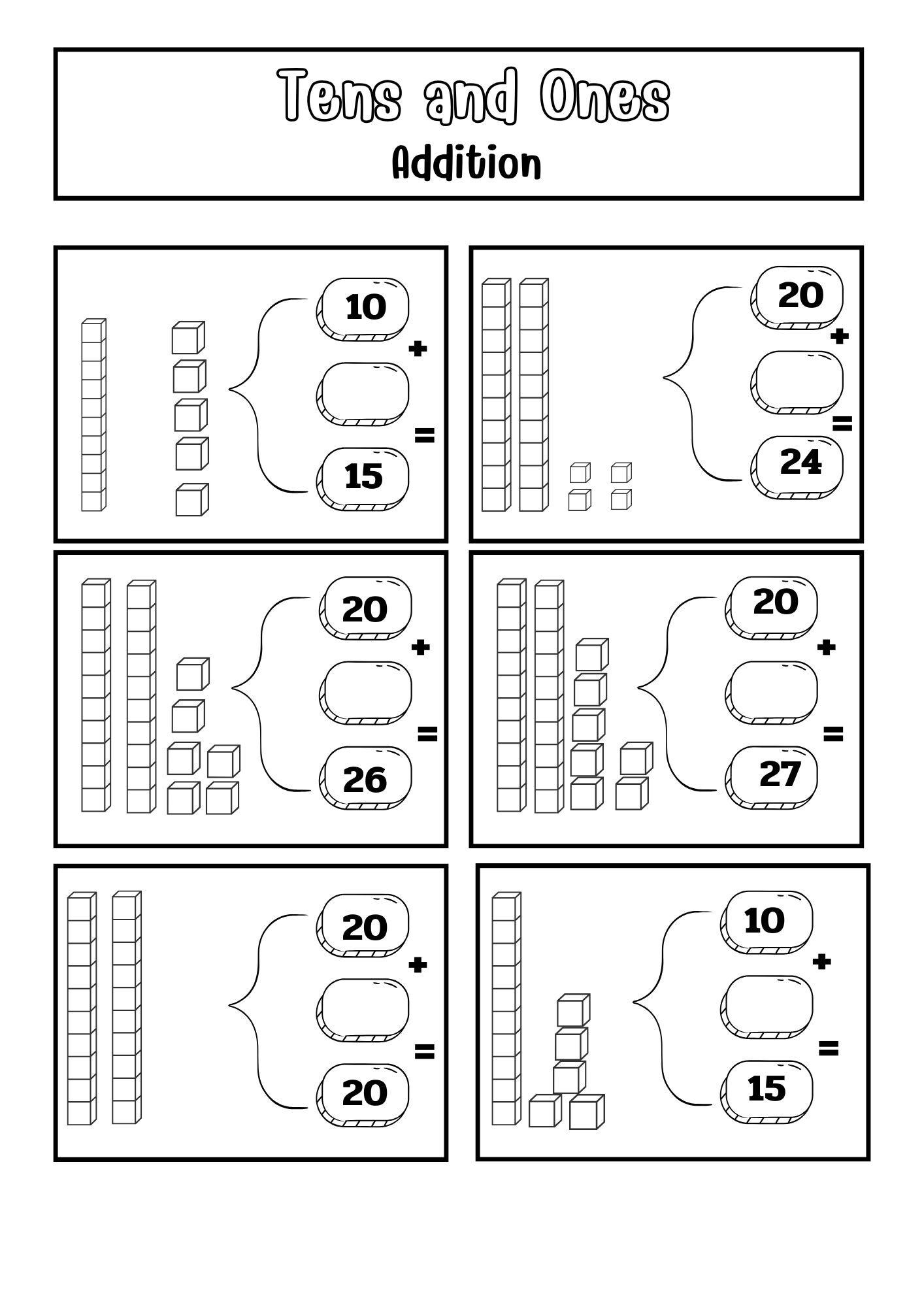 Tens and Ones
Addition

10
+
=
15

20
+
=
24

20
+
=
26

20
+
=
27

20
+
=
20

10
+
=
15