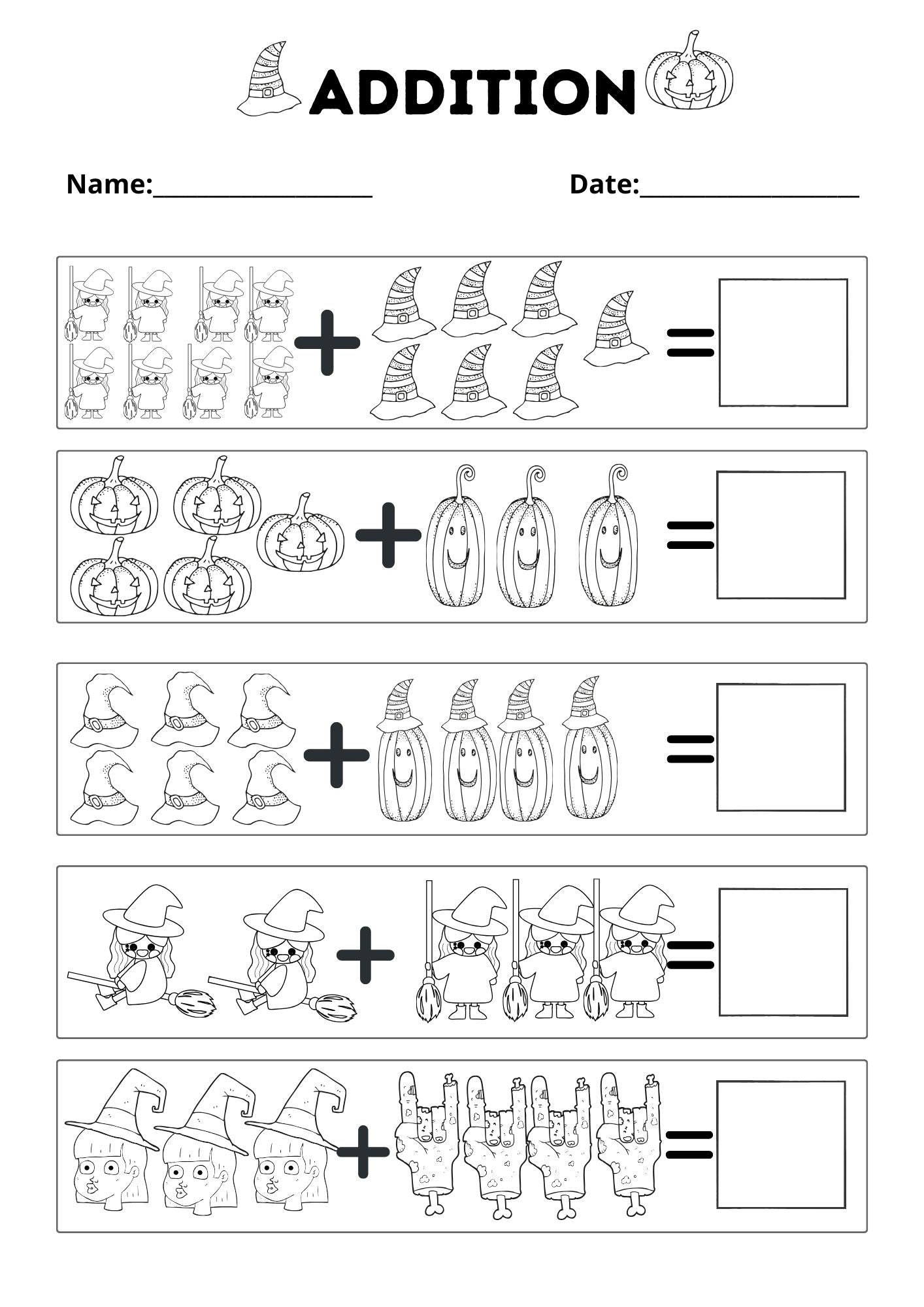 ADDITION

Name:____________________ Date:____________________

+ =

+ =

+ =

+ =

+ =