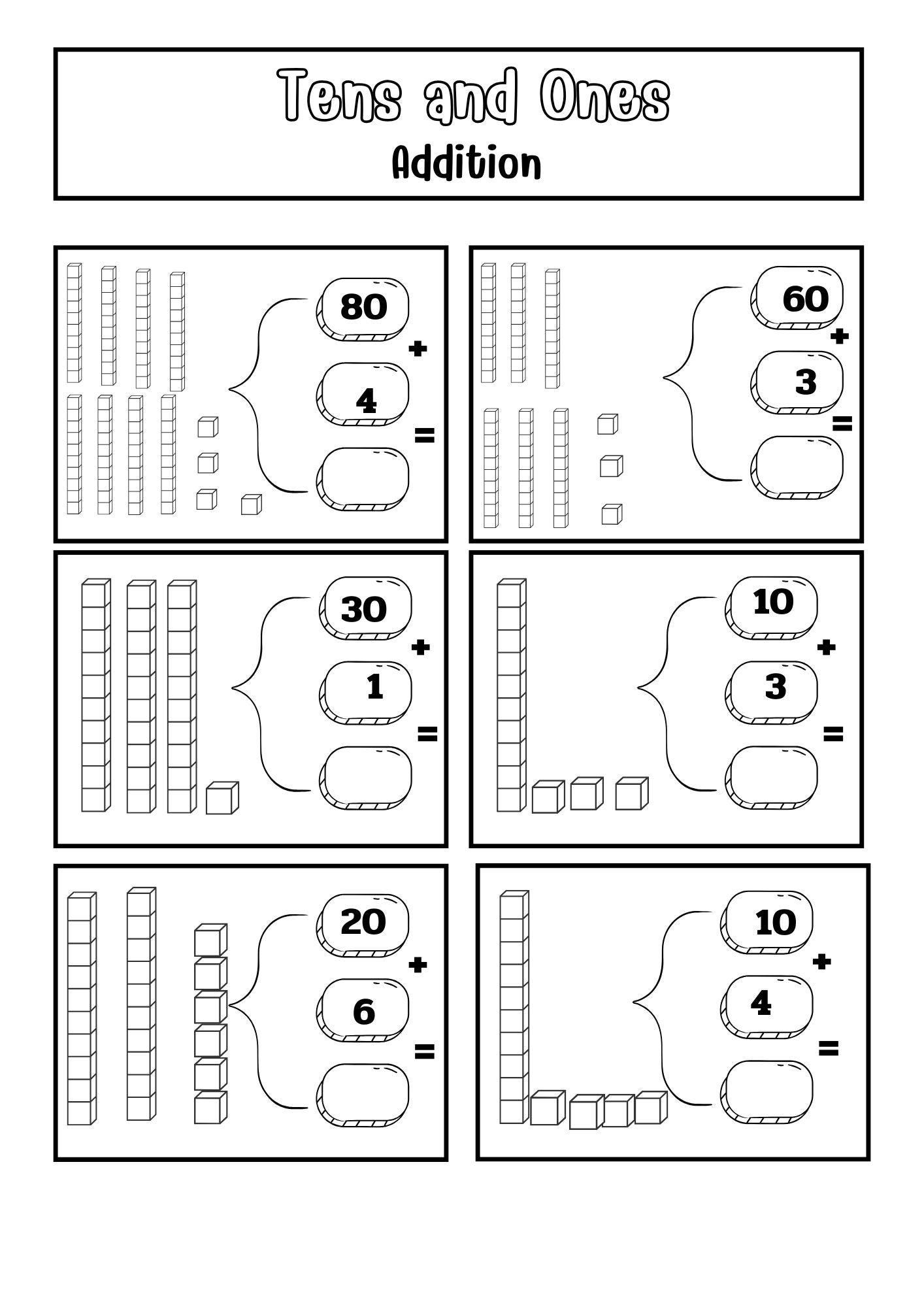 Tens and Ones
Addition

80
+
4
=

60
+
3
=

30
+
1
=

10
+
3
=

20
+
6
=

10
+
4
=