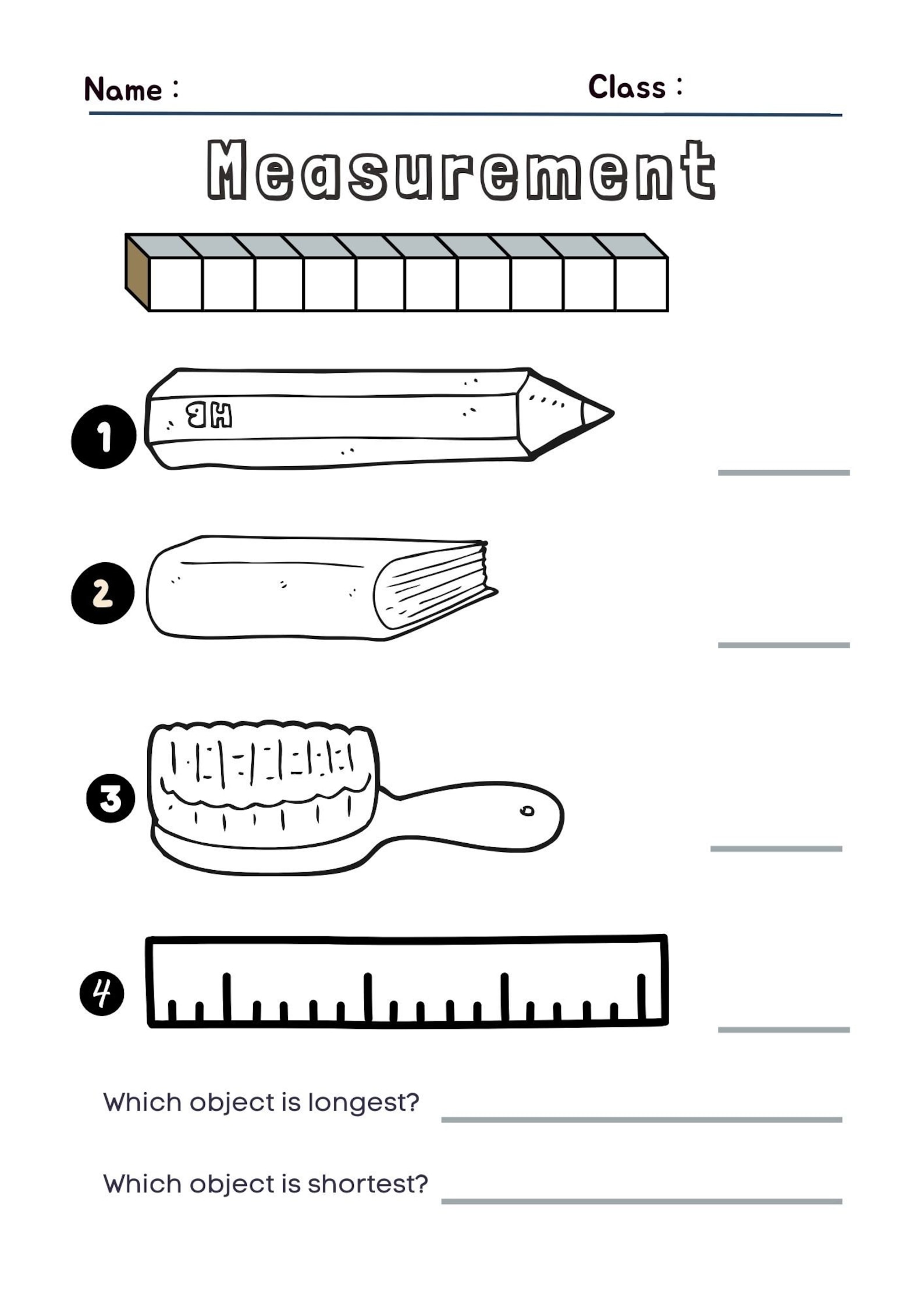 Name :

Class :

Measurement

1

HB

2

3

4

Which object is longest?

Which object is shortest?