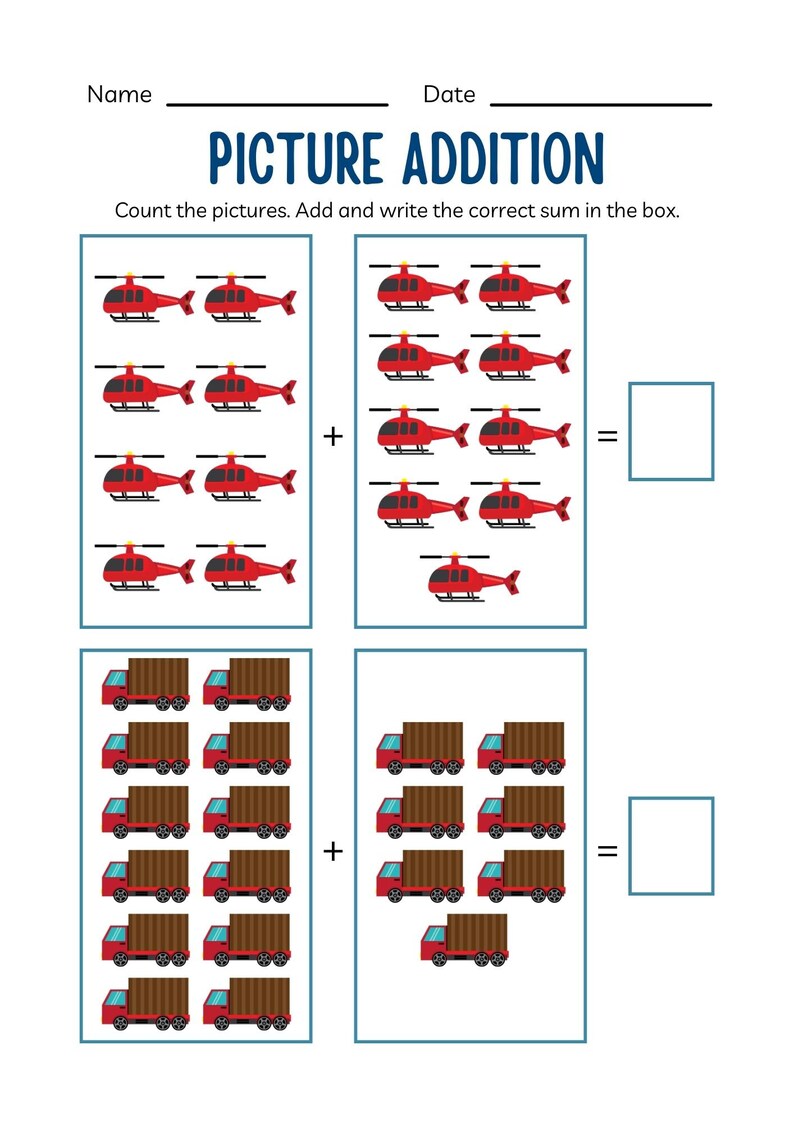 Name ________________ Date ________________

PICTURE ADDITION

Count the pictures. Add and write the correct sum in the box.

+ =

+ =