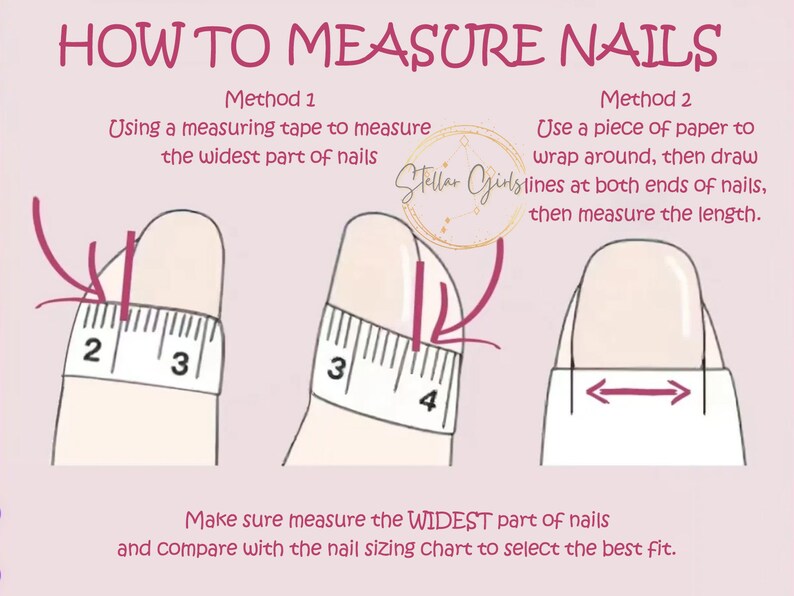 HOW TO MEASURE NAILS

Method 1
Using a measuring tape to measure the widest part of nails

Stellar Girls

Method 2
Use a piece of paper to wrap around, then draw lines at both ends of nails, then measure the length.

2 3

3 4

Make sure measure the WIDEST part of nails and compare with the nail sizing chart to select the best fit.