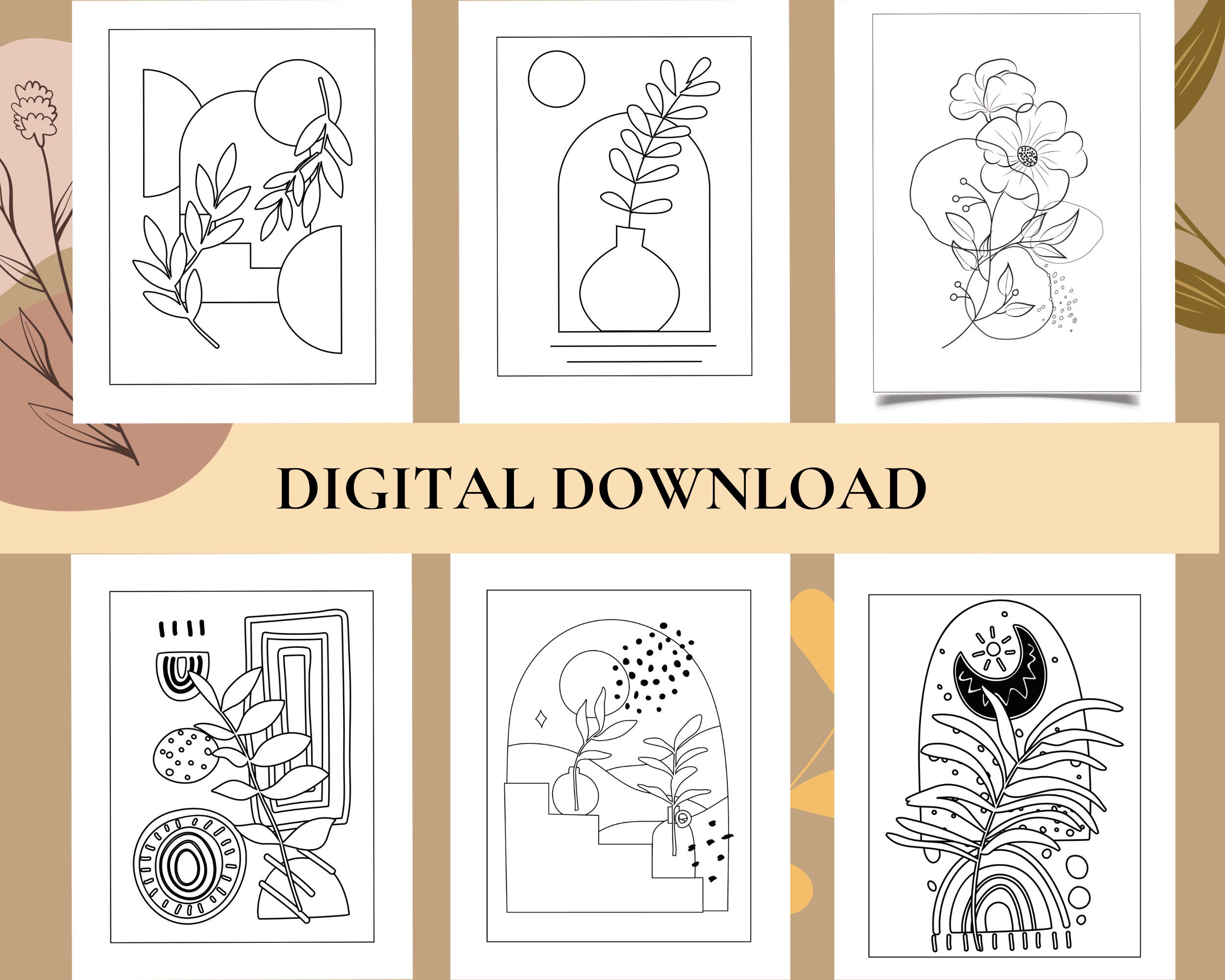 DIGITAL DOWNLOAD