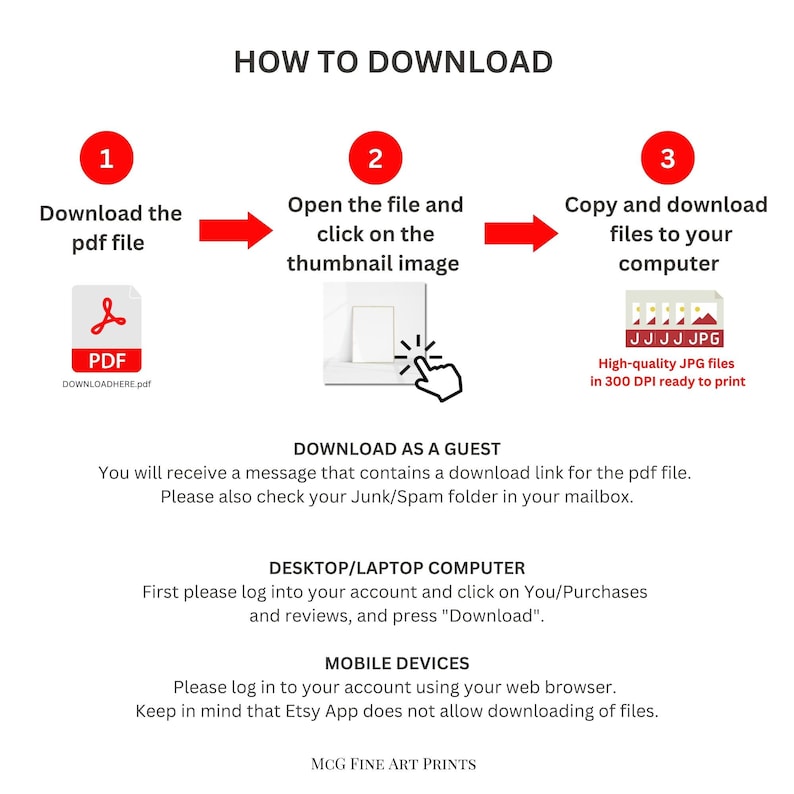 HOW TO DOWNLOAD

1

Download the pdf file

PDF

DOWNLOADHERE.pdf

2

Open the file and click on the thumbnail image

3

Copy and download files to your computer

J J J J JPG

High-quality JPG files in 300 DPI ready to print

DOWNLOAD AS A GUEST
You will receive a message that contains a download link for the pdf file. Please also check your Junk/Spam folder in your mailbox.

DESKTOP/LAPTOP COMPUTER
First please log into your account and click on You/Purchases and reviews, and press "Download".

MOBILE DEVICES
Please log in to your account using your web browser. Keep in mind that Etsy App does not allow downloading of files.

McG Fine Art Prints