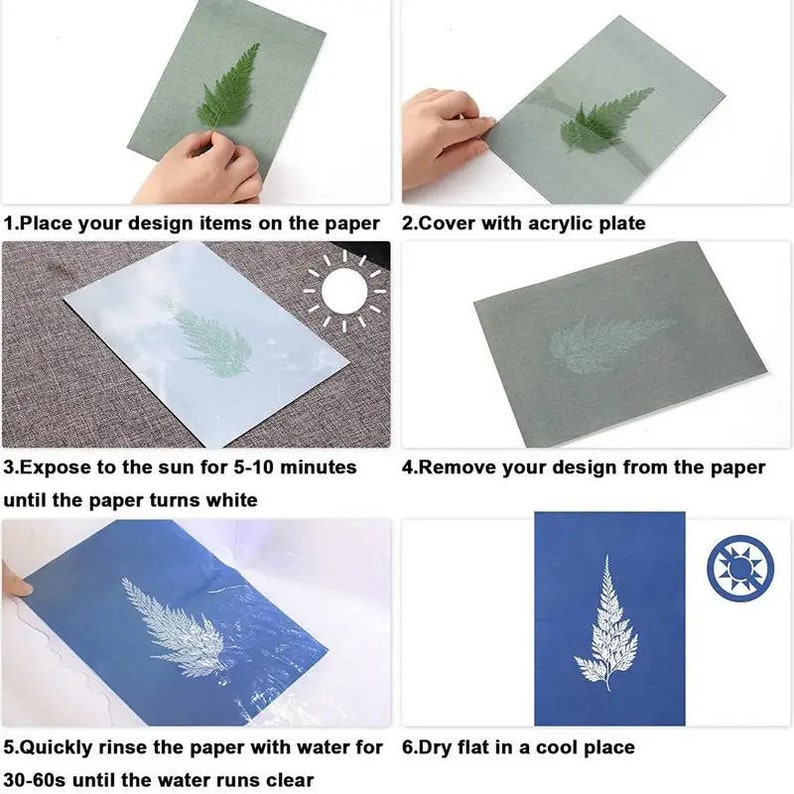 1.Place your design items on the paper

2.Cover with acrylic plate

3.Expose to the sun for 5-10 minutes until the paper turns white

4.Remove your design from the paper

5.Quickly rinse the paper with water for 30-60s until the water runs clear

6.Dry flat in a cool place